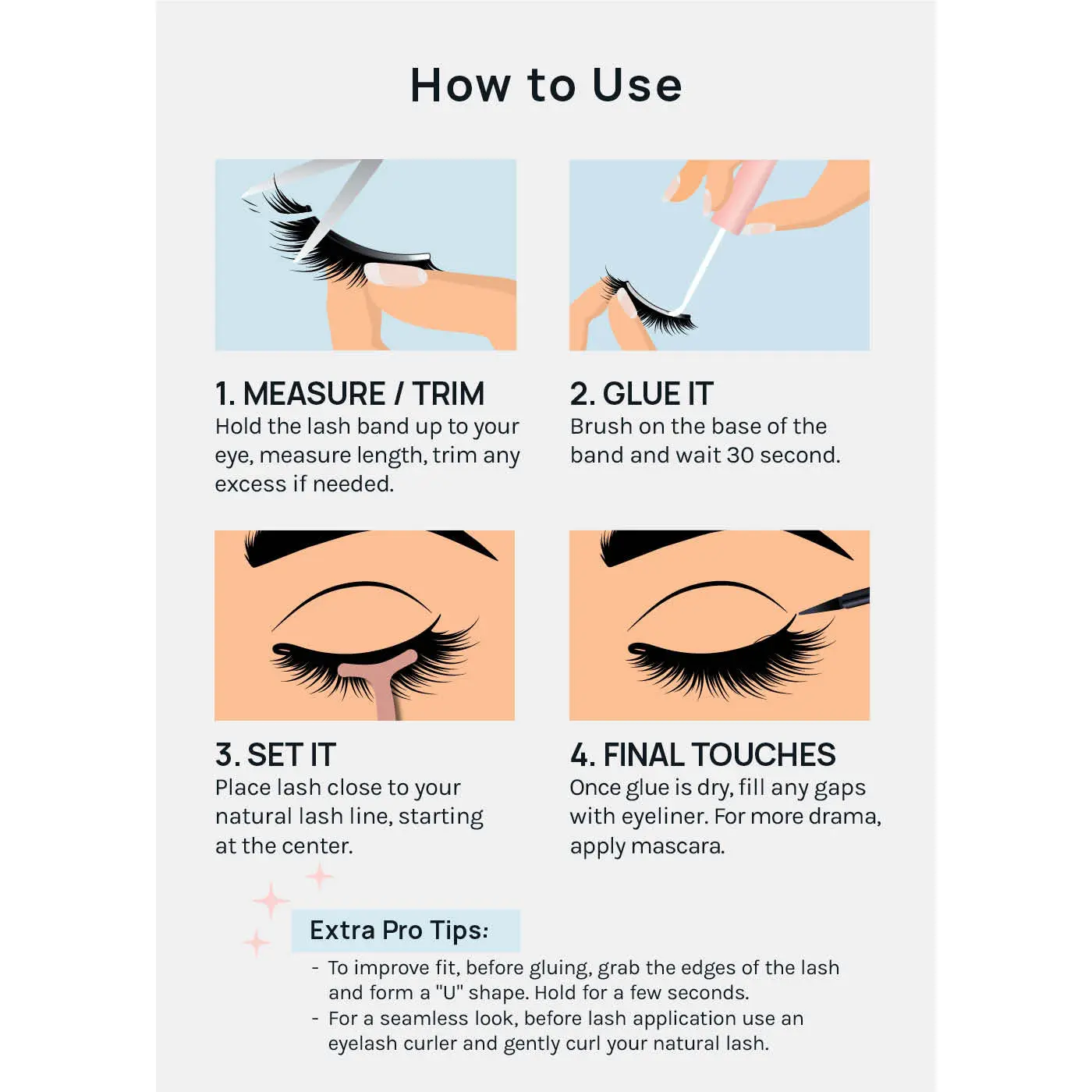 How to Use

1. MEASURE / TRIM
Hold the lash band up to your eye, measure length, trim any excess if needed.

2. GLUE IT
Brush on the base of the band and wait 30 second.

3. SET IT
Place lash close to your natural lash line, starting at the center.

4. FINAL TOUCHES
Once glue is dry, fill any gaps with eyeliner. For more drama, apply mascara.

Extra Pro Tips:
- To improve fit, before gluing, grab the edges of the lash and form a "U" shape. Hold for a few seconds.
- For a seamless look, before lash application use an eyelash curler and gently curl your natural lash.