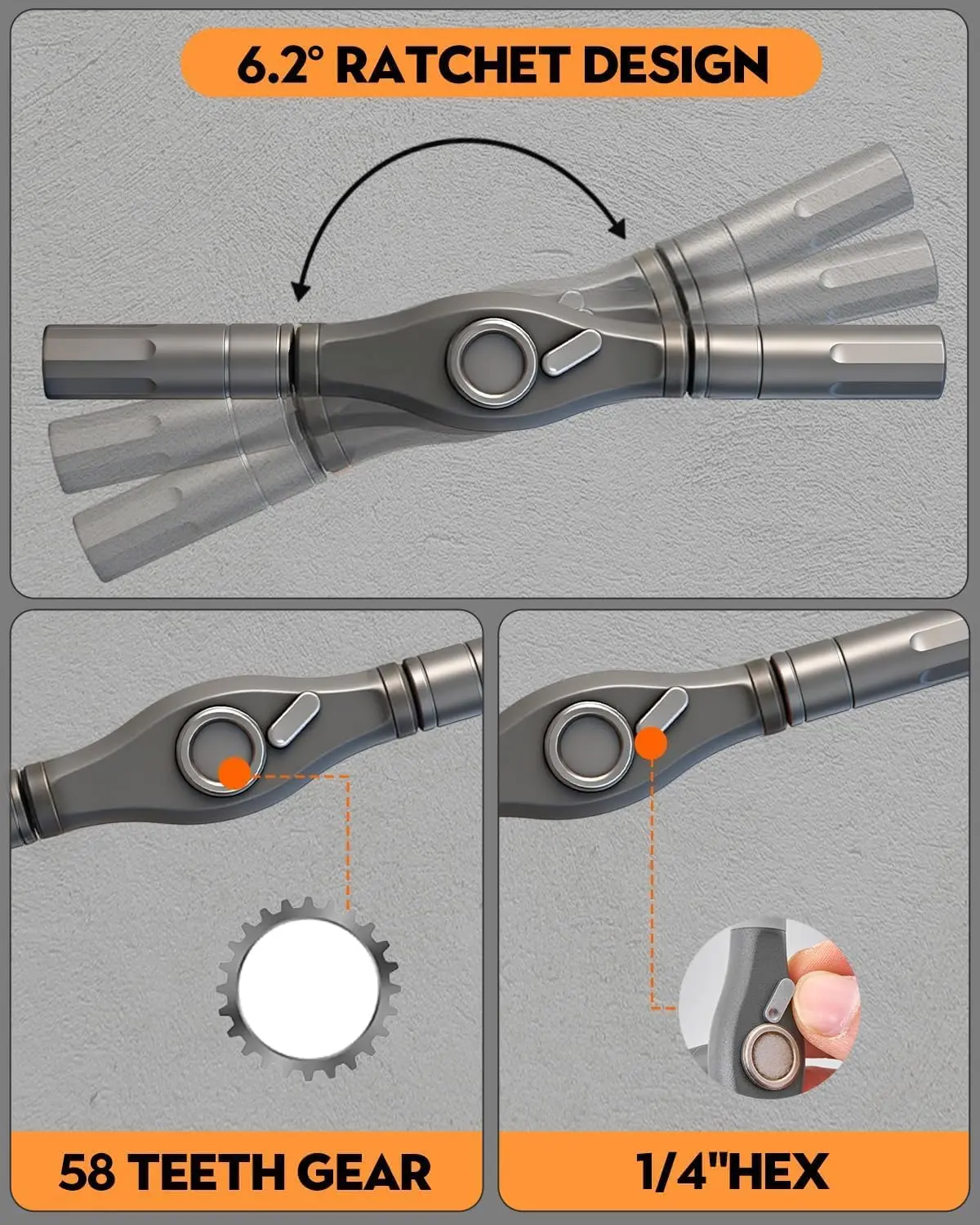 6.2° RATCHET DESIGN

58 TEETH GEAR

1/4"HEX