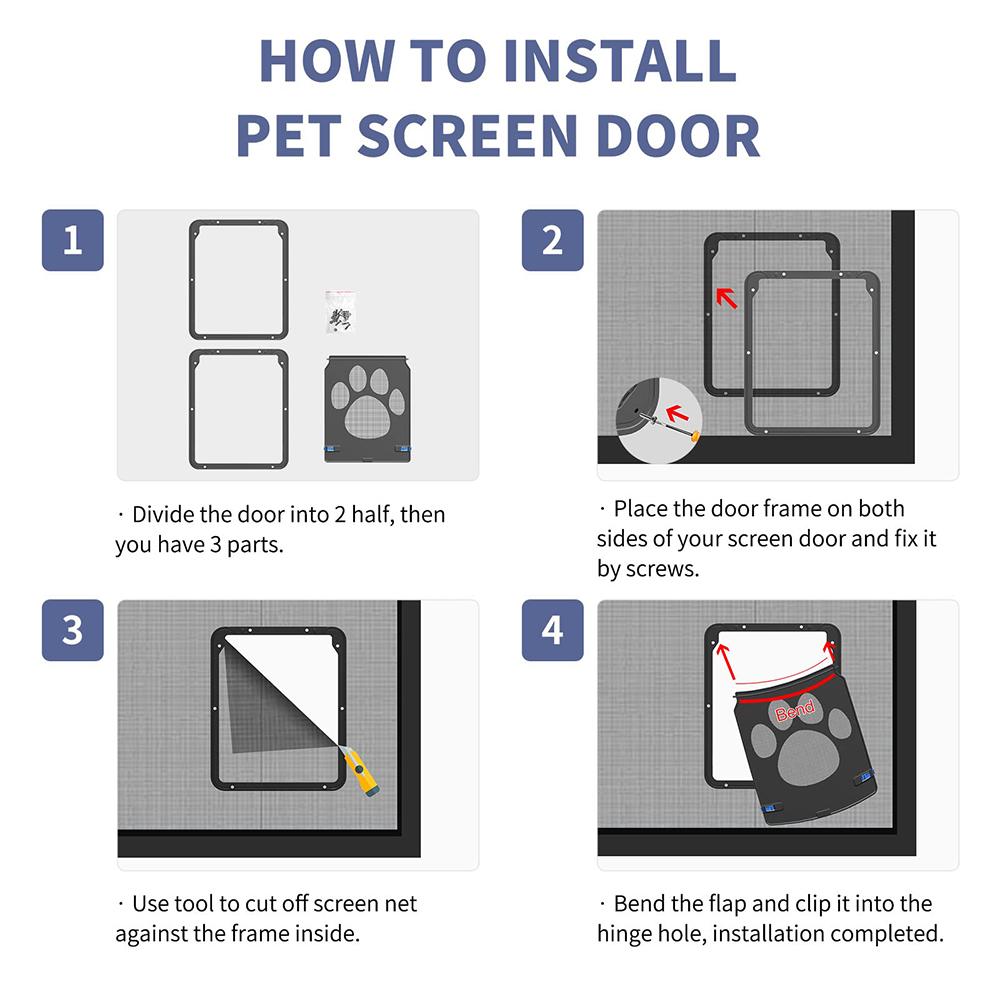 HOW TO INSTALL
PET SCREEN DOOR

1

· Divide the door into 2 half, then you have 3 parts.

2

· Place the door frame on both sides of your screen door and fix it by screws.

3

· Use tool to cut off screen net against the frame inside.

4

Bend

· Bend the flap and clip it into the hinge hole, installation completed.