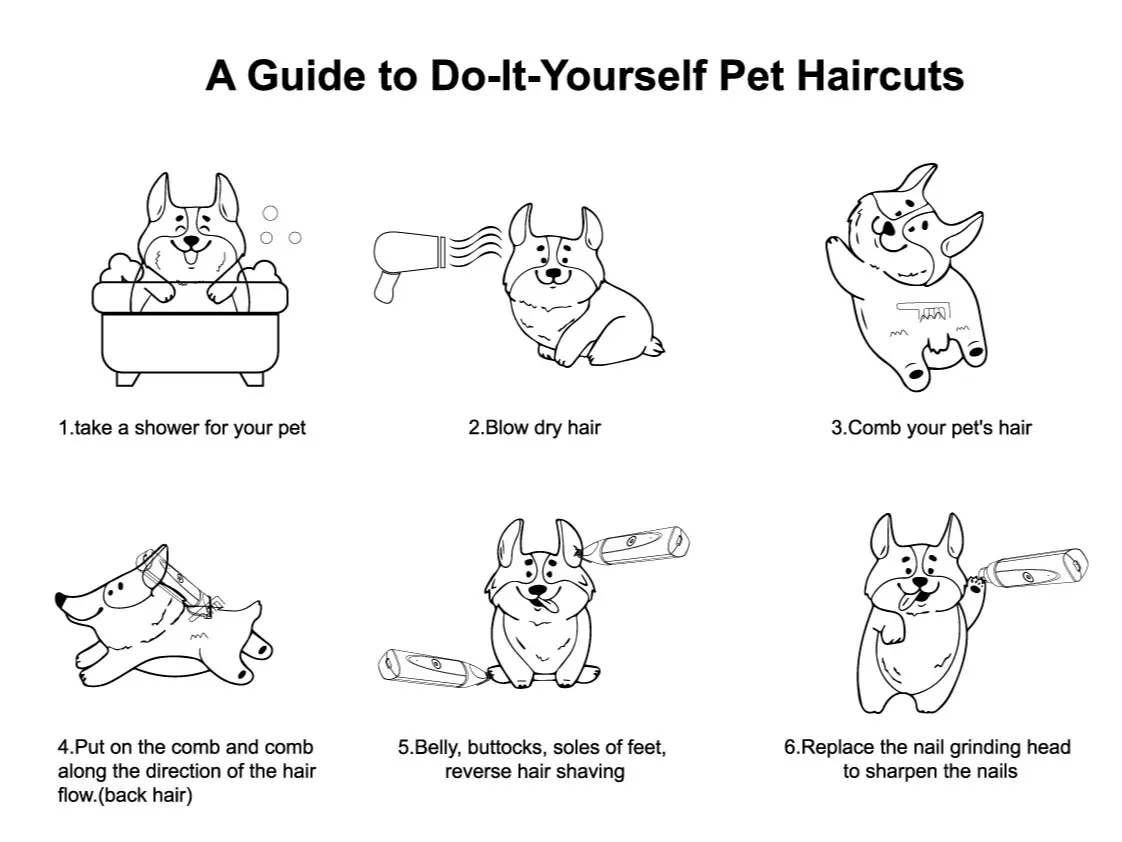 A Guide to Do-It-Yourself Pet Haircuts

1.take a shower for your pet

2.Blow dry hair

3.Comb your pet's hair

4.Put on the comb and comb along the direction of the hair flow.(back hair)

5.Belly, buttocks, soles of feet, reverse hair shaving

6.Replace the nail grinding head to sharpen the nails