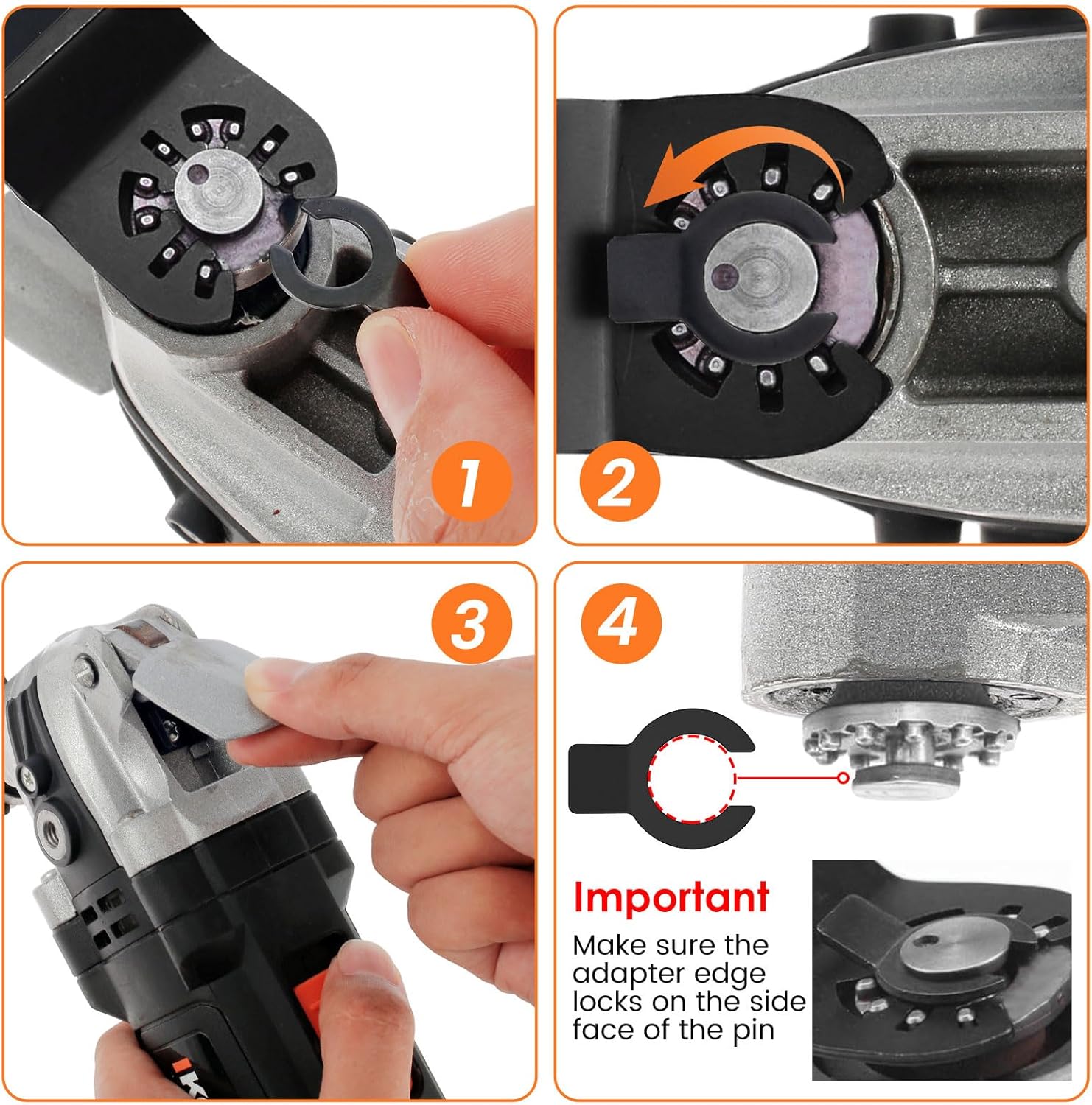 1

2

3

4

Important
Make sure the adapter edge locks on the side face of the pin