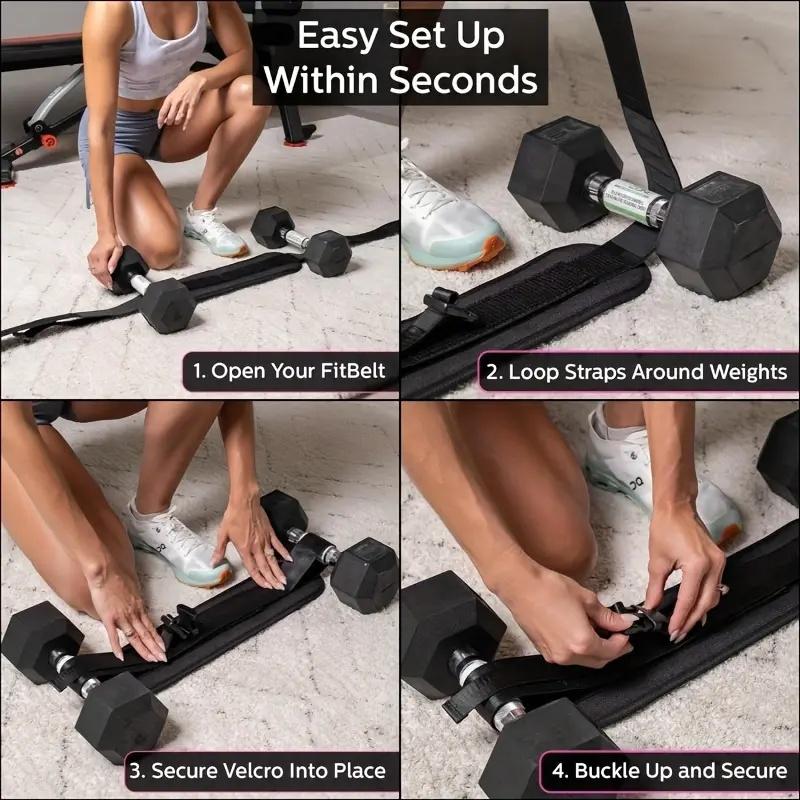 Easy Set Up
Within Seconds

1. Open Your FitBelt

2. Loop Straps Around Weights

3. Secure Velcro Into Place

4. Buckle Up and Secure