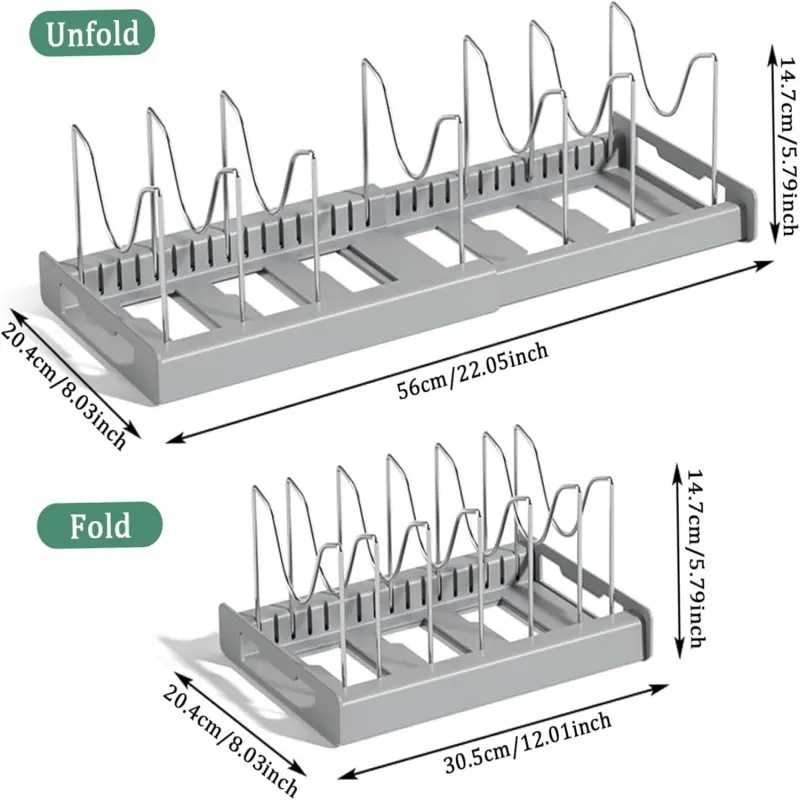 Unfold

14.7cm/5.79inch

20.4cm/8.03inch

56cm/22.05inch

Fold

14.7cm/5.79inch

20.4cm/8.03inch

30.5cm/12.01inch