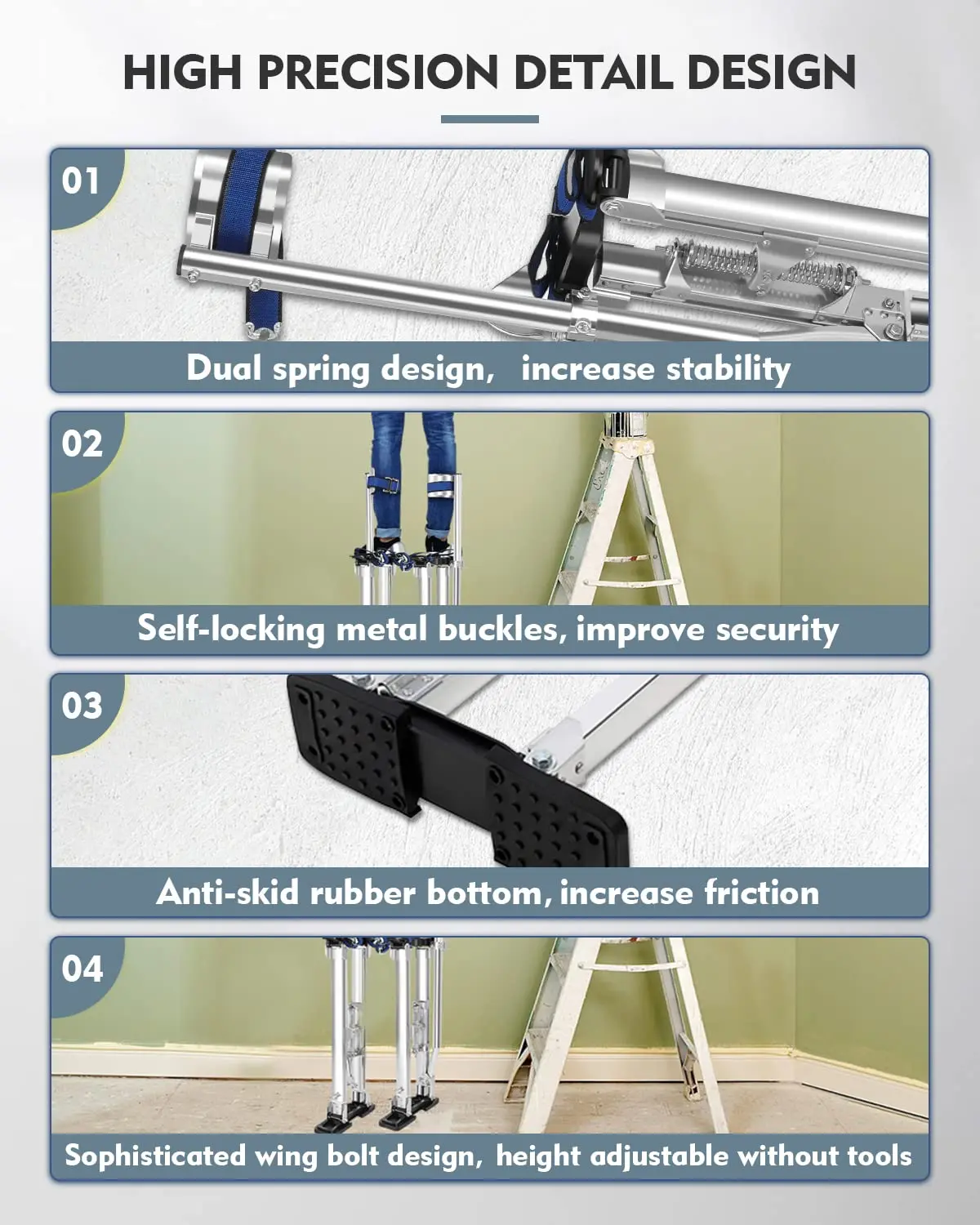 HIGH PRECISION DETAIL DESIGN

01

Dual spring design,  increase stability

02

Self-locking metal buckles, improve security

03

Anti-skid rubber bottom, increase friction

04

Sophisticated wing bolt design, height adjustable without tools