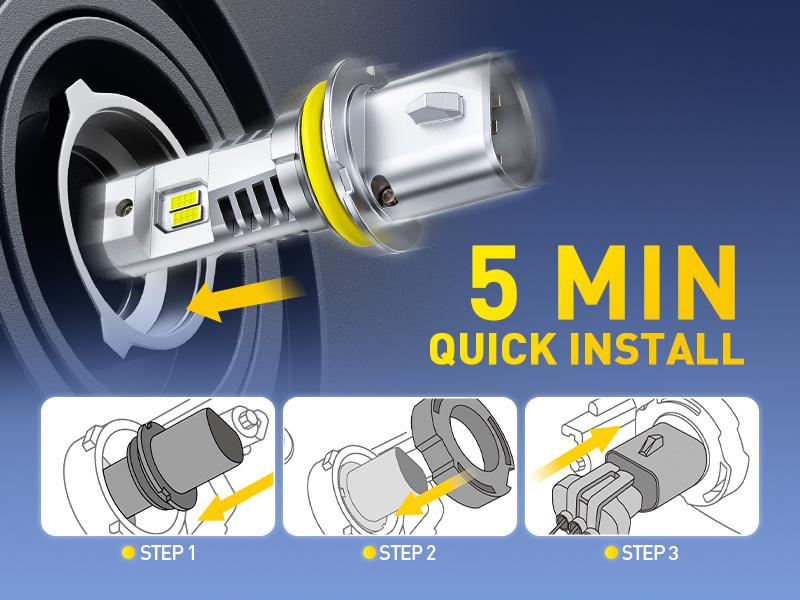 5 MIN
QUICK INSTALL

STEP 1

STEP 2

STEP 3