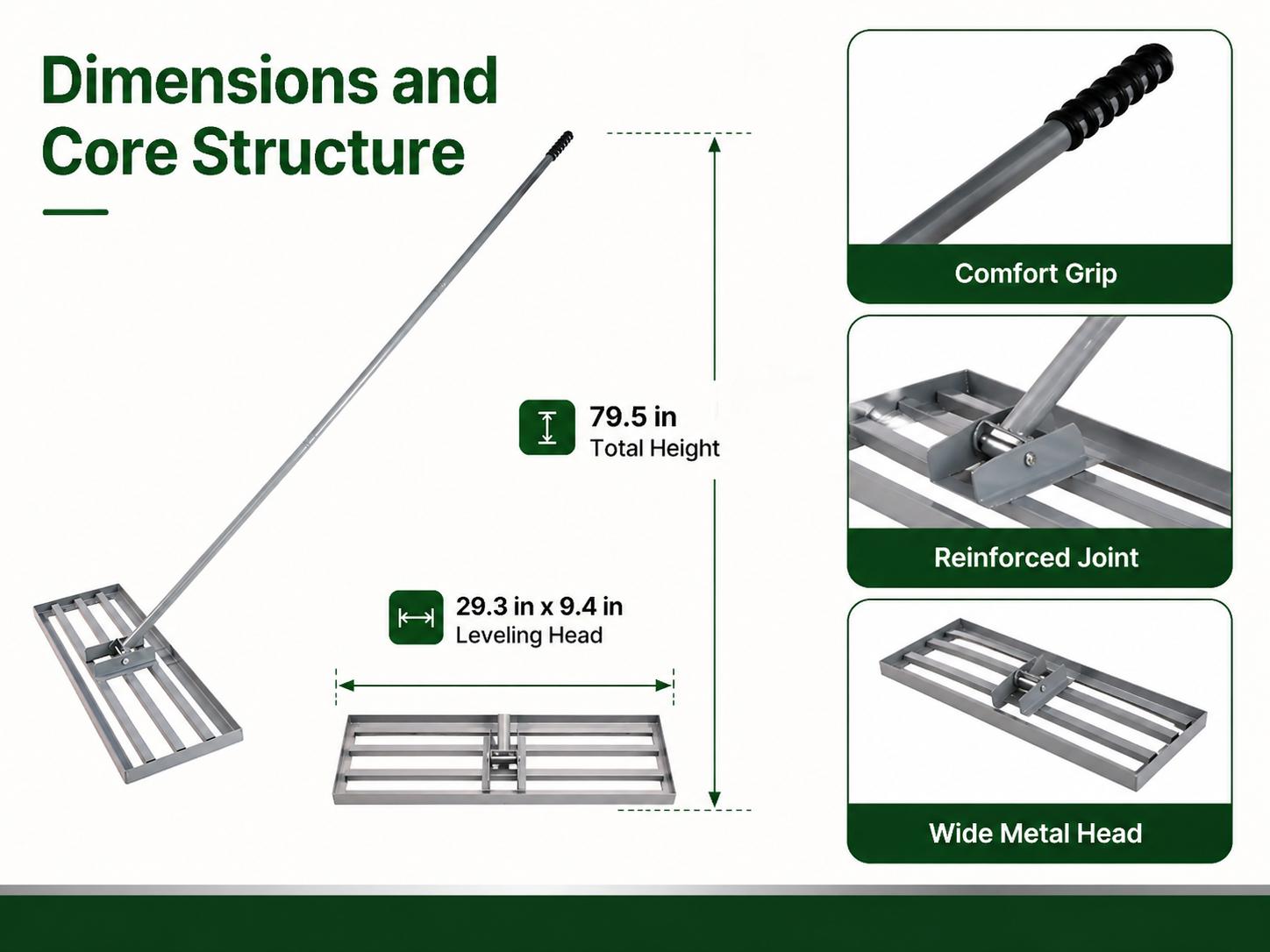 Dimensions and Core Structure

79.5 in
Total Height

29.3 in x 9.4 in
Leveling Head

Comfort Grip

Reinforced Joint

Wide Metal Head