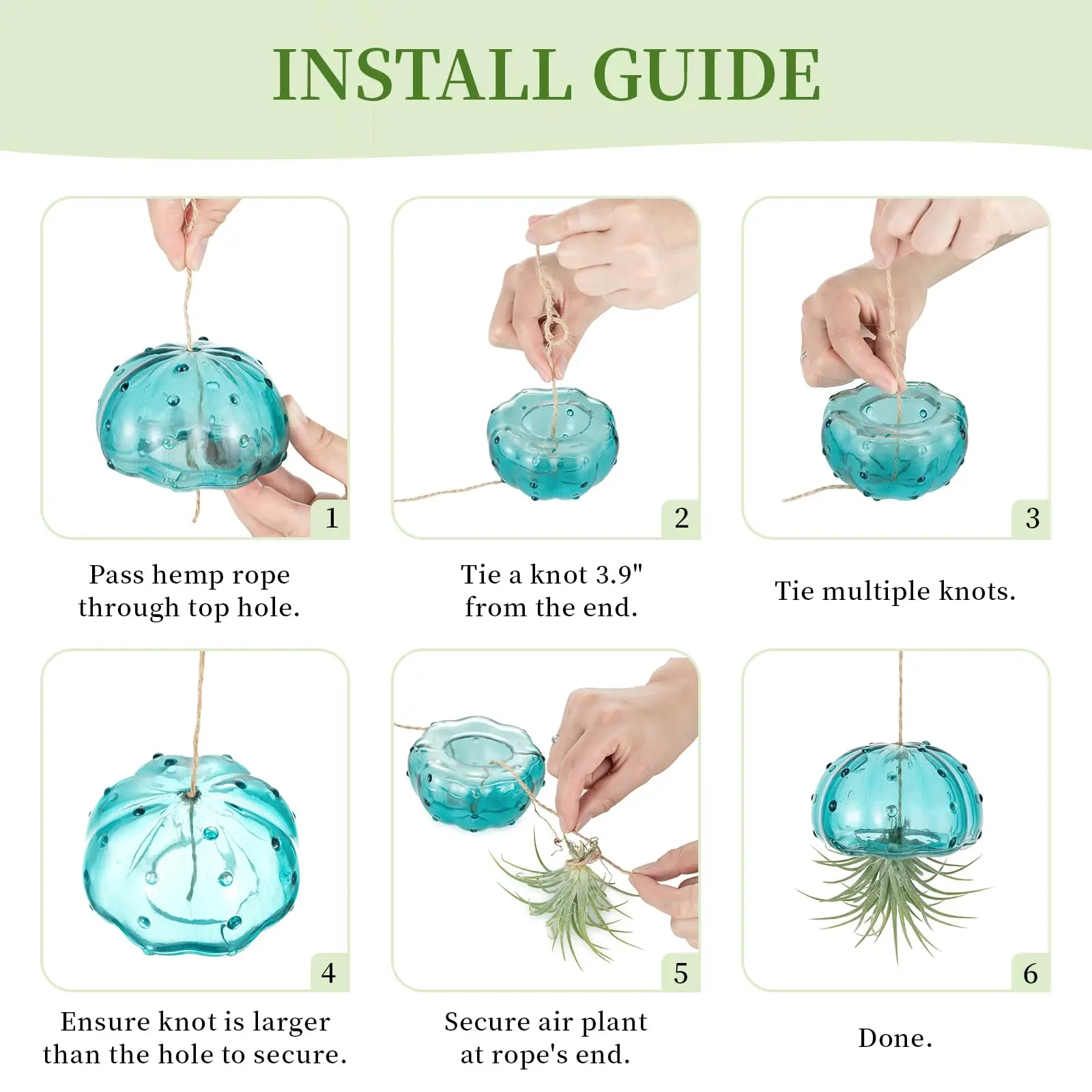 INSTALL GUIDE

1

Pass hemp rope through top hole.

2

Tie a knot 3.9" from the end.

3

Tie multiple knots.

4

Ensure knot is larger than the hole to secure.

5

Secure air plant at rope's end.

6

Done.