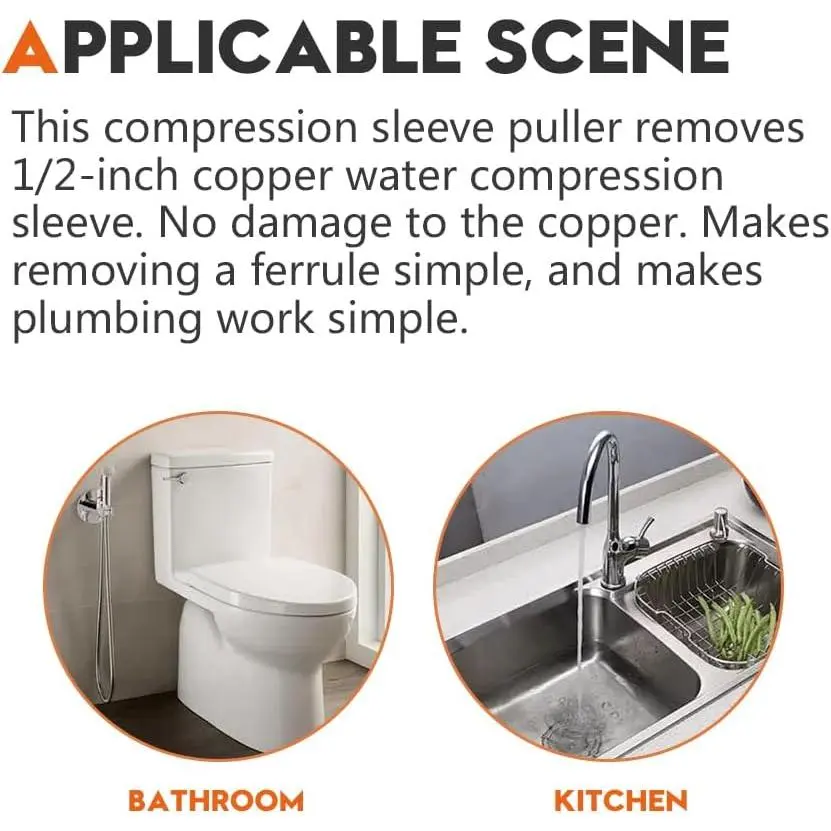 APPLICABLE SCENE

This compression sleeve puller removes 1/2-inch copper water compression sleeve. No damage to the copper. Makes removing a ferrule simple, and makes plumbing work simple.

BATHROOM

KITCHEN