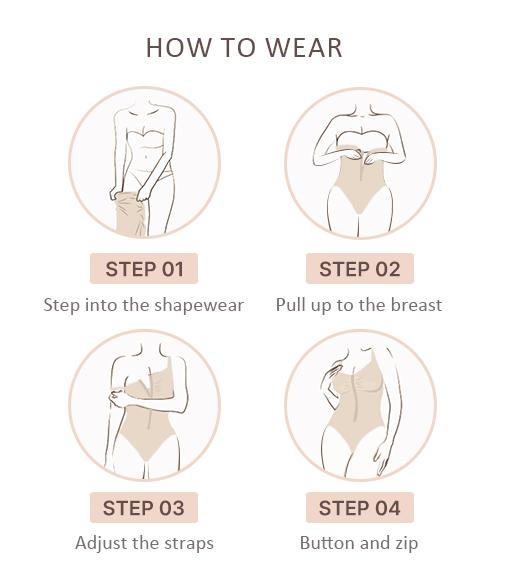 HOW TO WEAR

STEP 01
Step into the shapewear

STEP 02
Pull up to the breast

STEP 03
Adjust the straps

STEP 04
Button and zip