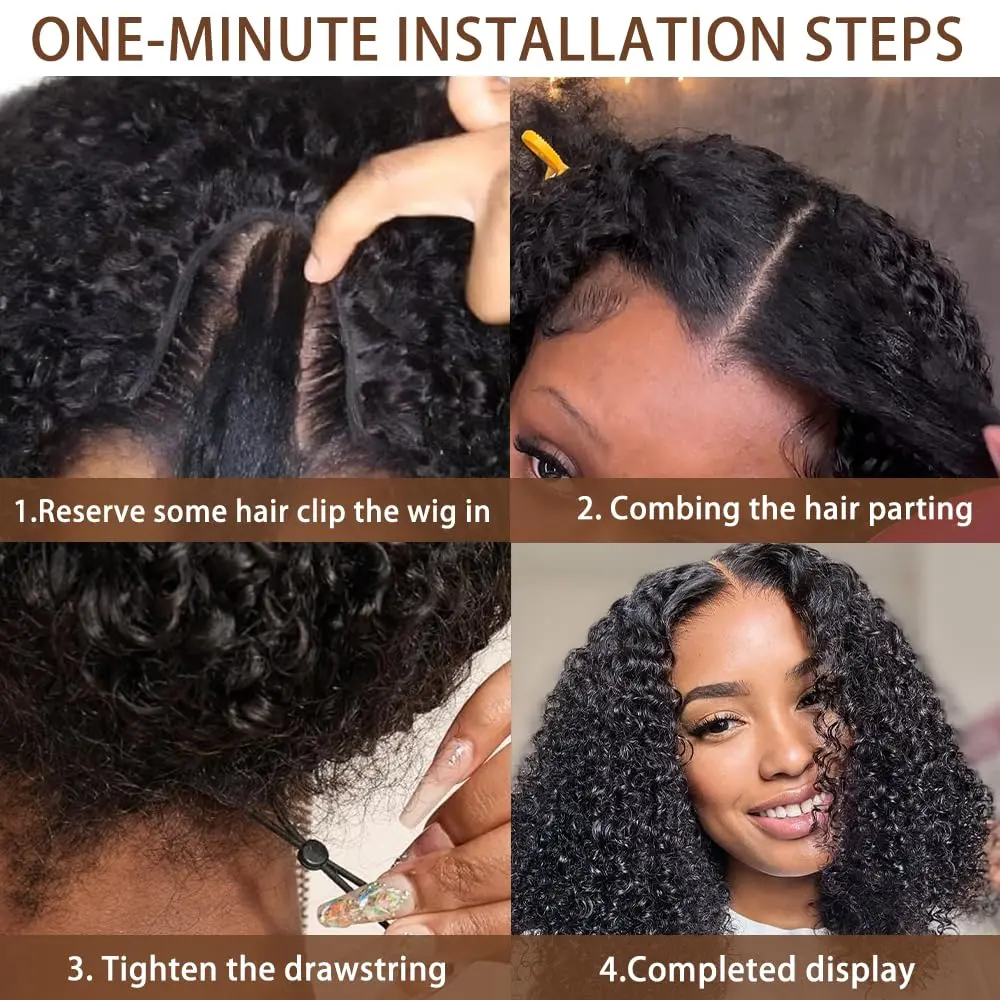 ONE-MINUTE INSTALLATION STEPS

1.Reserve some hair clip the wig in

2. Combing the hair parting

3. Tighten the drawstring

4.Completed display