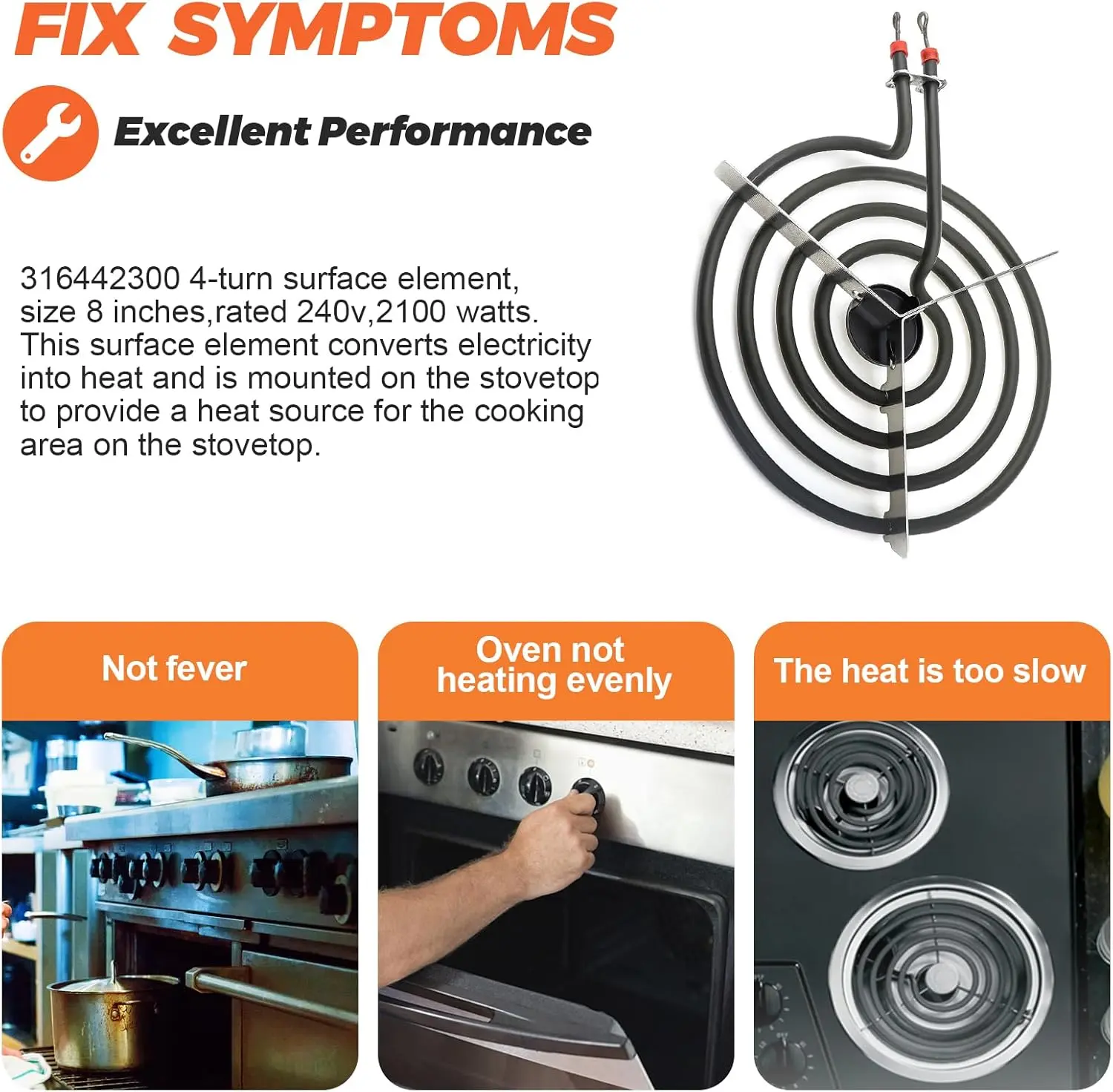 FIX SYMPTOMS

Excellent Performance

316442300 4-turn surface element, size 8 inches,rated 240v,2100 watts. This surface element converts electricity into heat and is mounted on the stovetop to provide a heat source for the cooking area on the stovetop.

Not fever

Oven not heating evenly

The heat is too slow