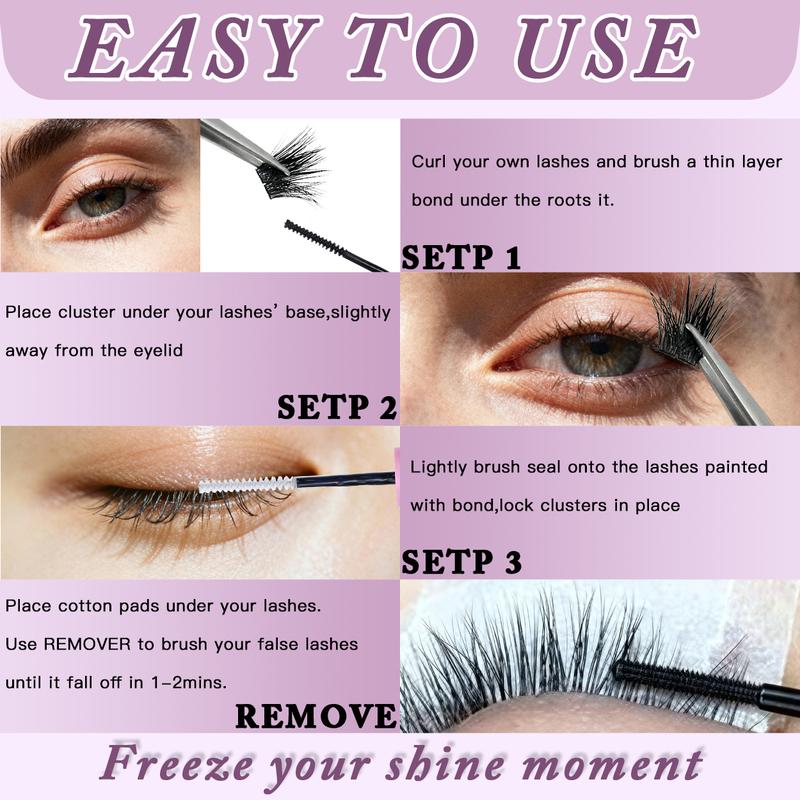 EASY TO USE

Curl your own lashes and brush a thin layer bond under the roots it.

SETP 1

Place cluster under your lashes' base,slightly away from the eyelid

SETP 2

Lightly brush seal onto the lashes painted with bond,lock clusters in place

SETP 3

Place cotton pads under your lashes.
Use REMOVER to brush your false lashes until it fall off in 1-2mins.

REMOVE

Freeze your shine moment