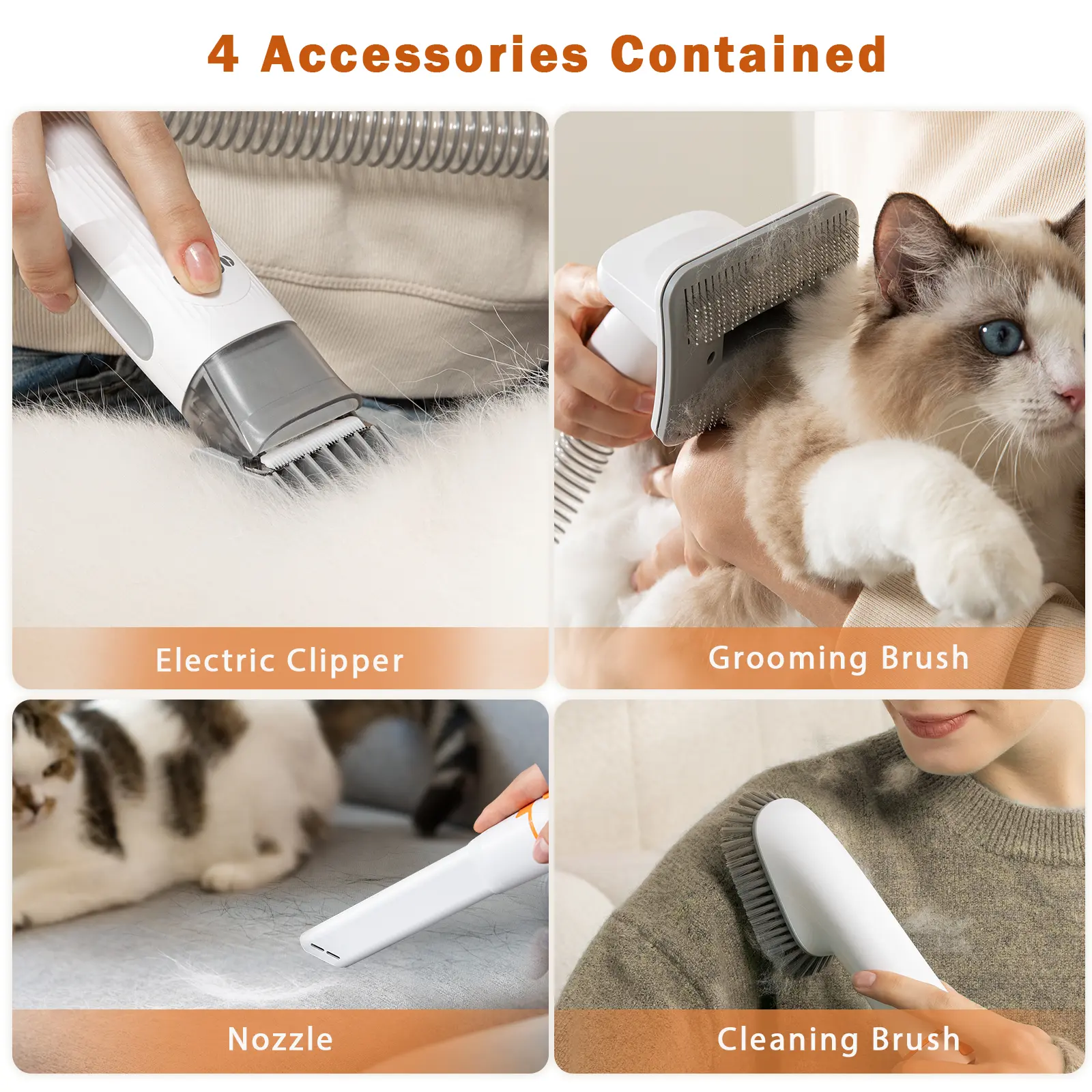 4 Accessories Contained

Electric Clipper

Grooming Brush

Nozzle

Cleaning Brush