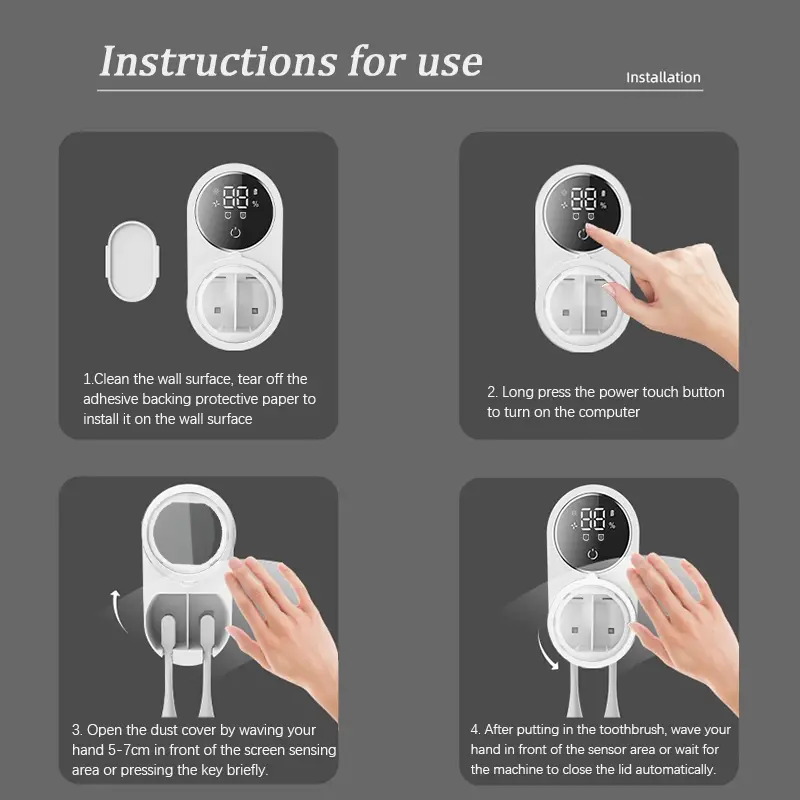 Instructions for use

Installation

88 %

1.Clean the wall surface, tear off the adhesive backing protective paper to install it on the wall surface

88 %

2. Long press the power touch button to turn on the computer

3. Open the dust cover by waving your hand 5-7cm in front of the screen sensing area or pressing the key briefly.

88 %

4. After putting in the toothbrush, wave your hand in front of the sensor area or wait for the machine to close the lid automatically.