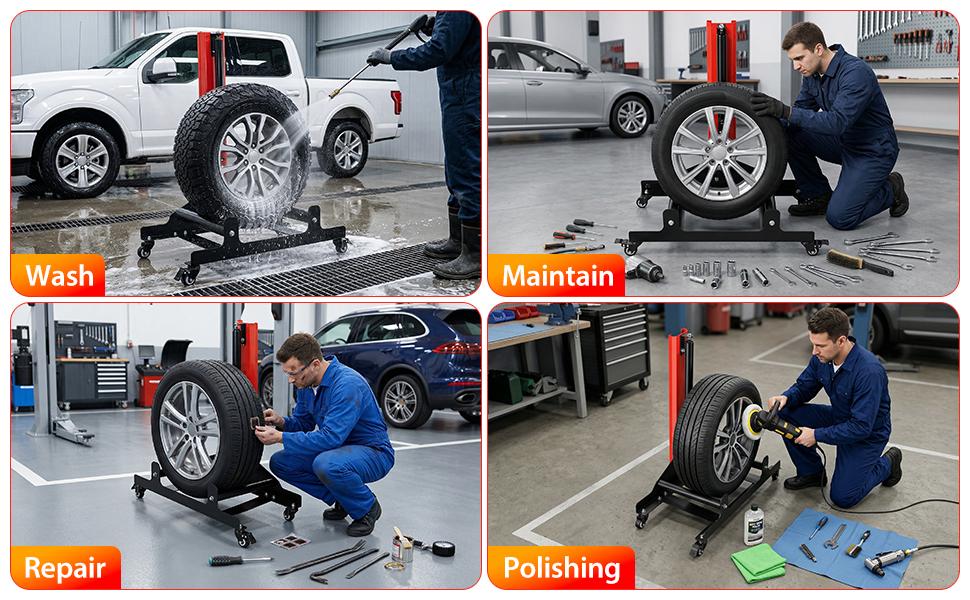 Wash

Maintain

Repair

Polishing