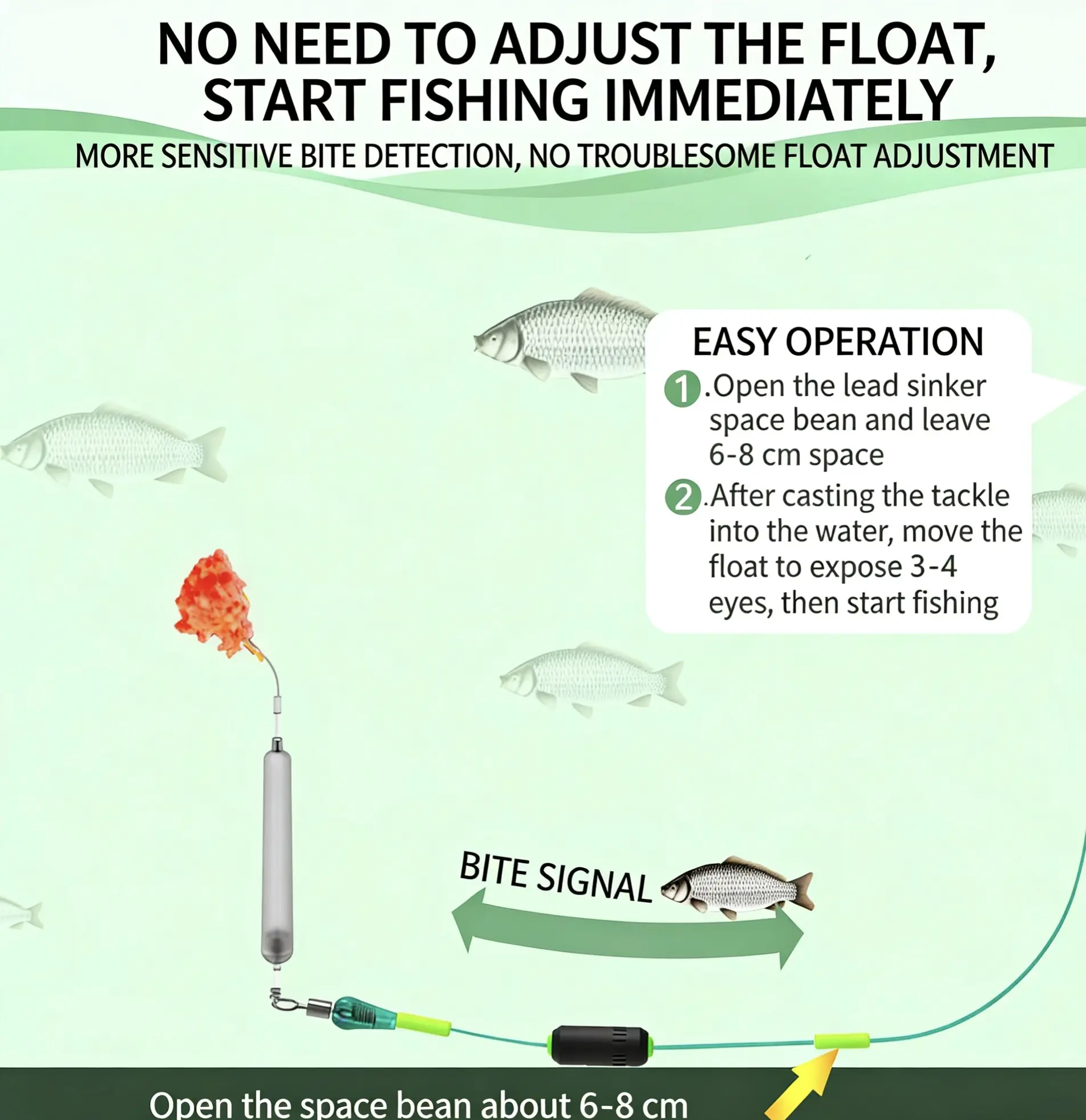 NO NEED TO ADJUST THE FLOAT, START FISHING IMMEDIATELY

MORE SENSITIVE BITE DETECTION, NO TROUBLESOME FLOAT ADJUSTMENT

EASY OPERATION

1.Open the lead sinker space bean and leave 6-8 cm space

2.After casting the tackle into the water, move the float to expose 3-4 eyes, then start fishing

BITE SIGNAL

Open the space bean about 6-8 cm