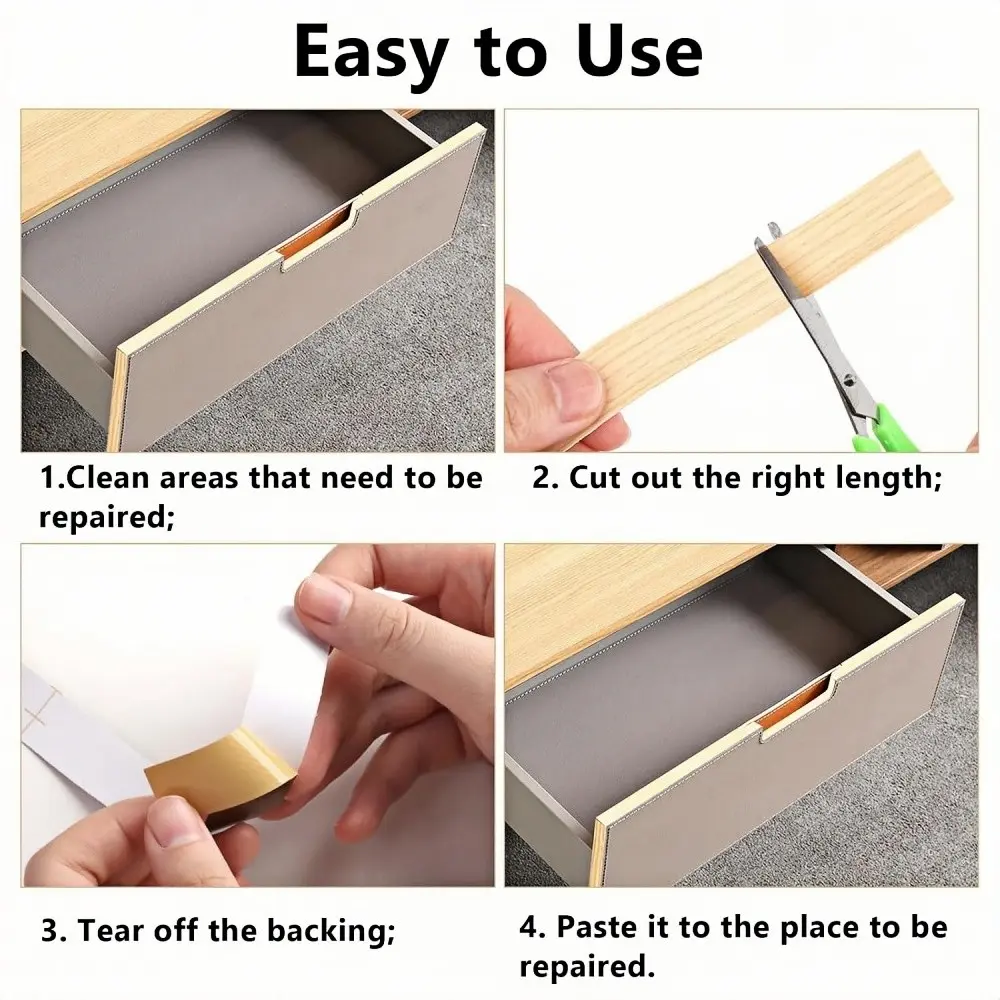 Easy to Use

1.Clean areas that need to be repaired;

2. Cut out the right length;

3. Tear off the backing;

4. Paste it to the place to be repaired.