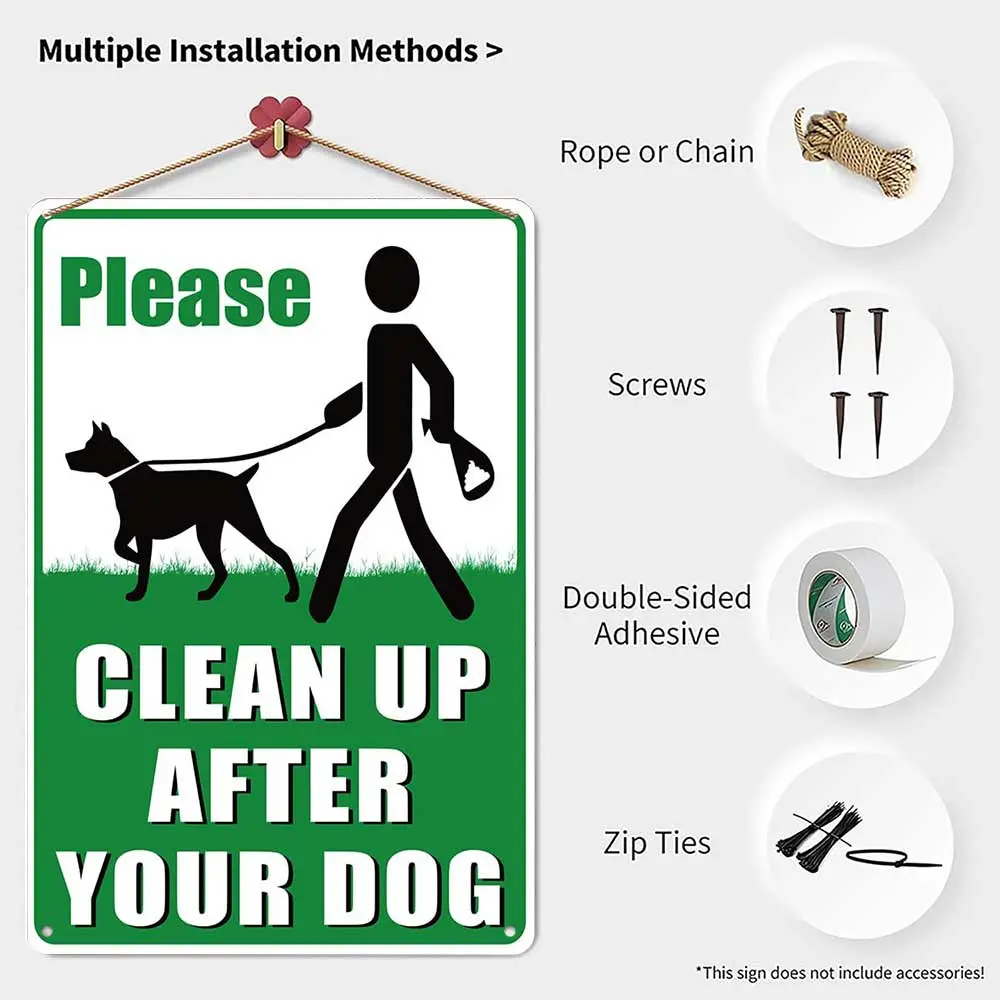 Multiple Installation Methods >

Please

CLEAN UP AFTER YOUR DOG

Rope or Chain

Screws

Double-Sided Adhesive

Zip Ties

*This sign does not include accessories!