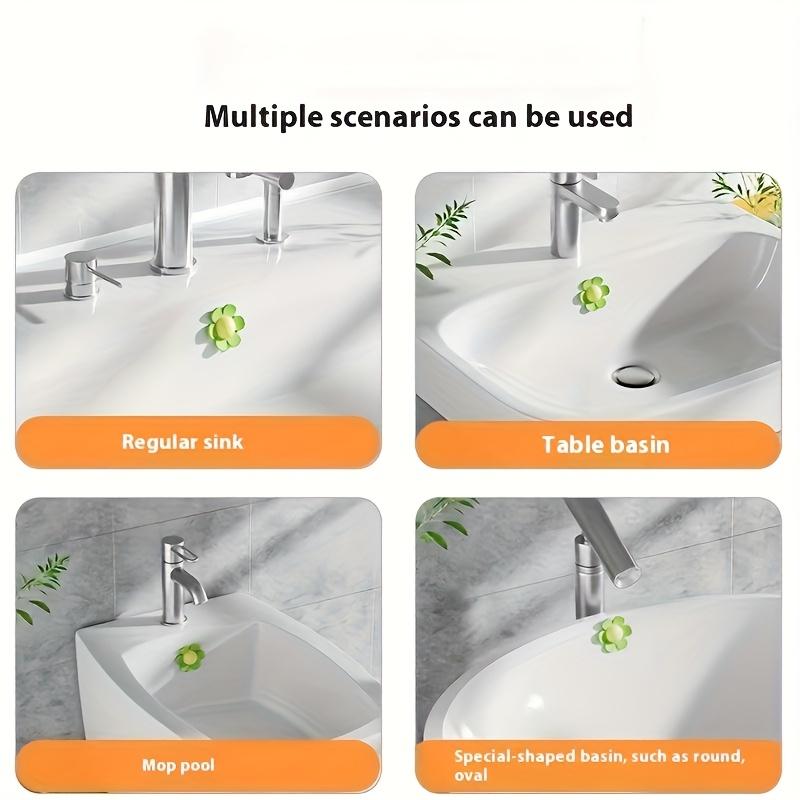 Multiple scenarios can be used

Regular sink

Table basin

Mop pool

Special-shaped basin, such as round, oval