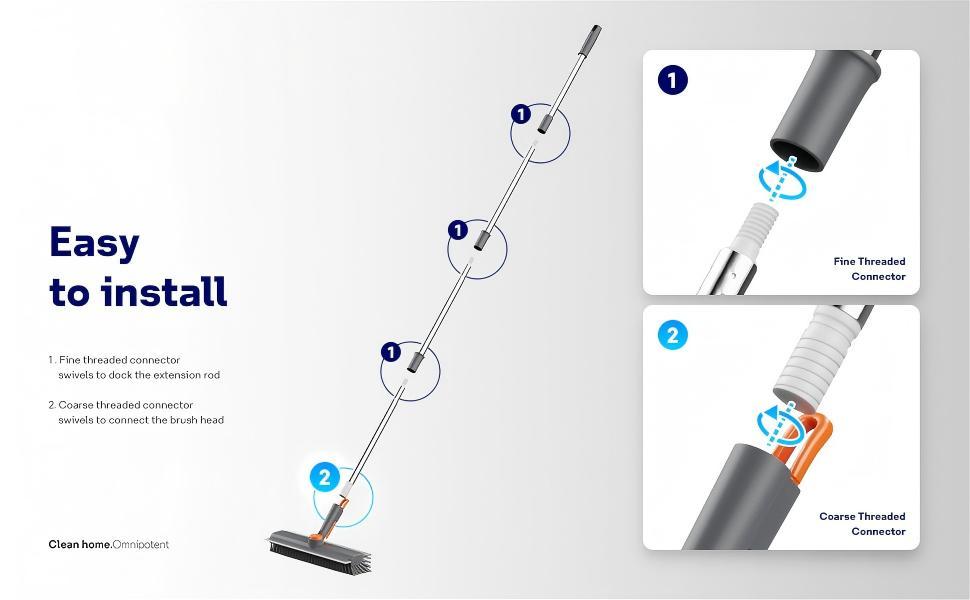 Easy to install

1. Fine threaded connector swivels to dock the extension rod

2. Coarse threaded connector swivels to connect the brush head

Clean home.Omnipotent

1
1
1
2

1

Fine Threaded Connector

2

Coarse Threaded Connector