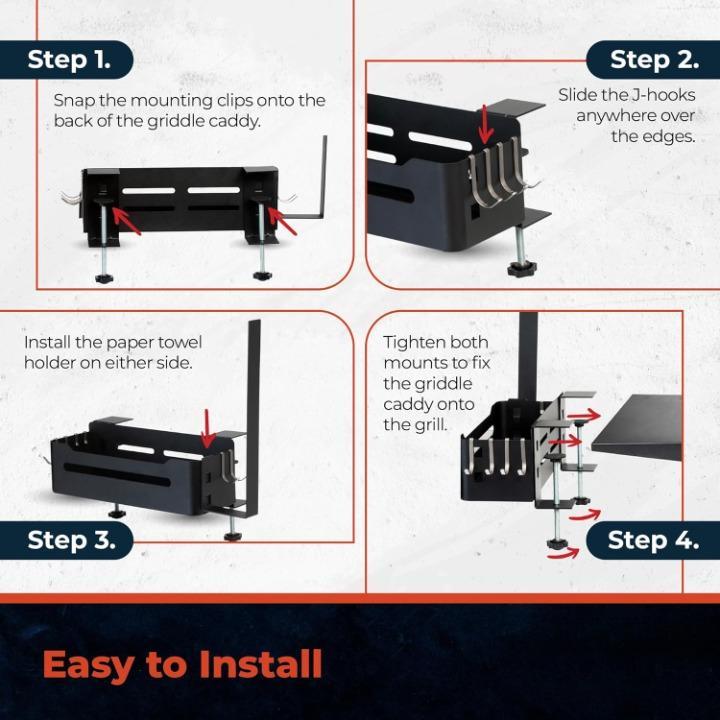 Step 1.

Snap the mounting clips onto the back of the griddle caddy.

Step 2.

Slide the J-hooks anywhere over the edges.

Install the paper towel holder on either side.

Step 3.

Tighten both mounts to fix the griddle caddy onto the grill.

Step 4.

Easy to Install