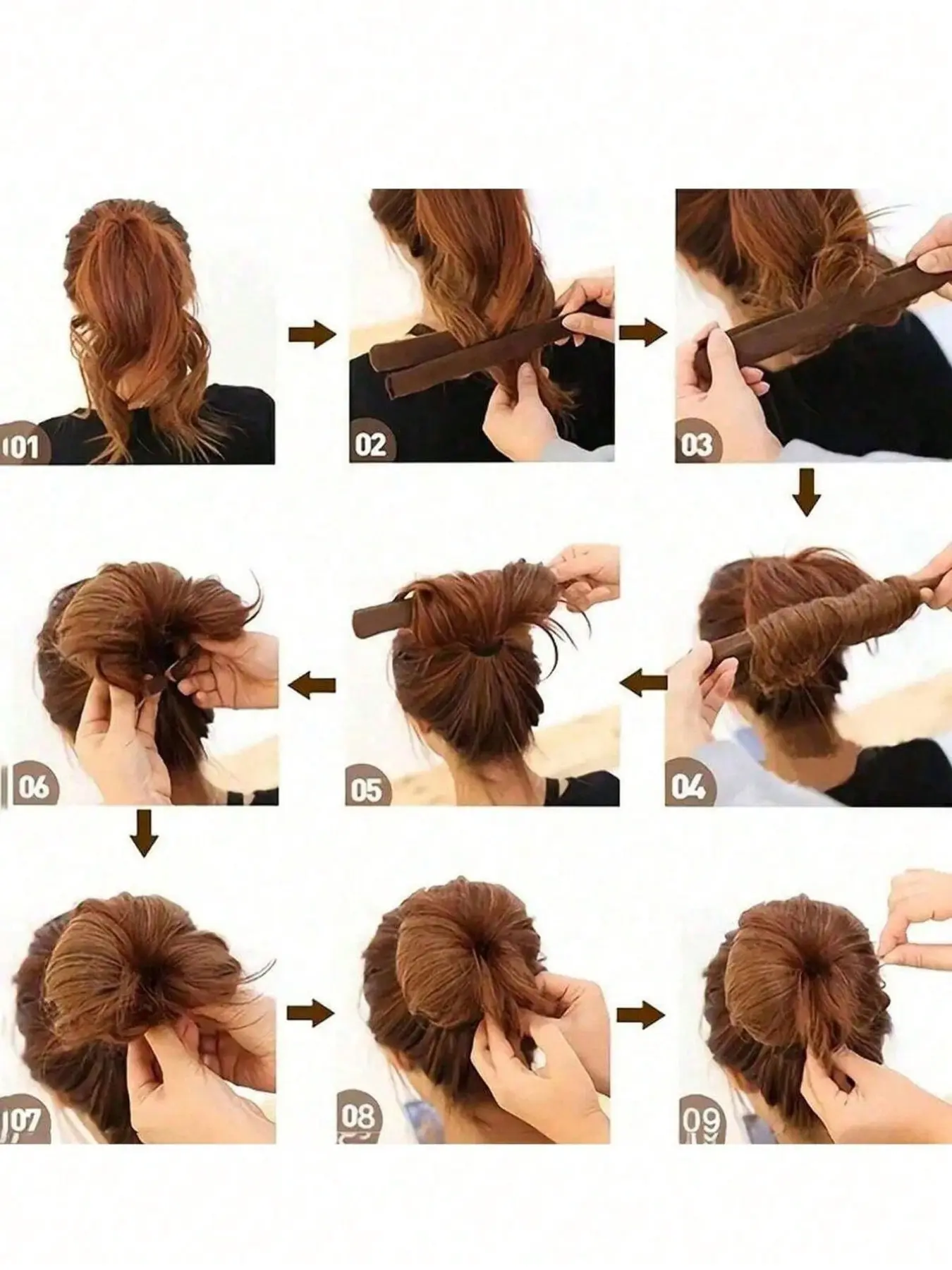 01

02

03

04

05

06

07

08

09