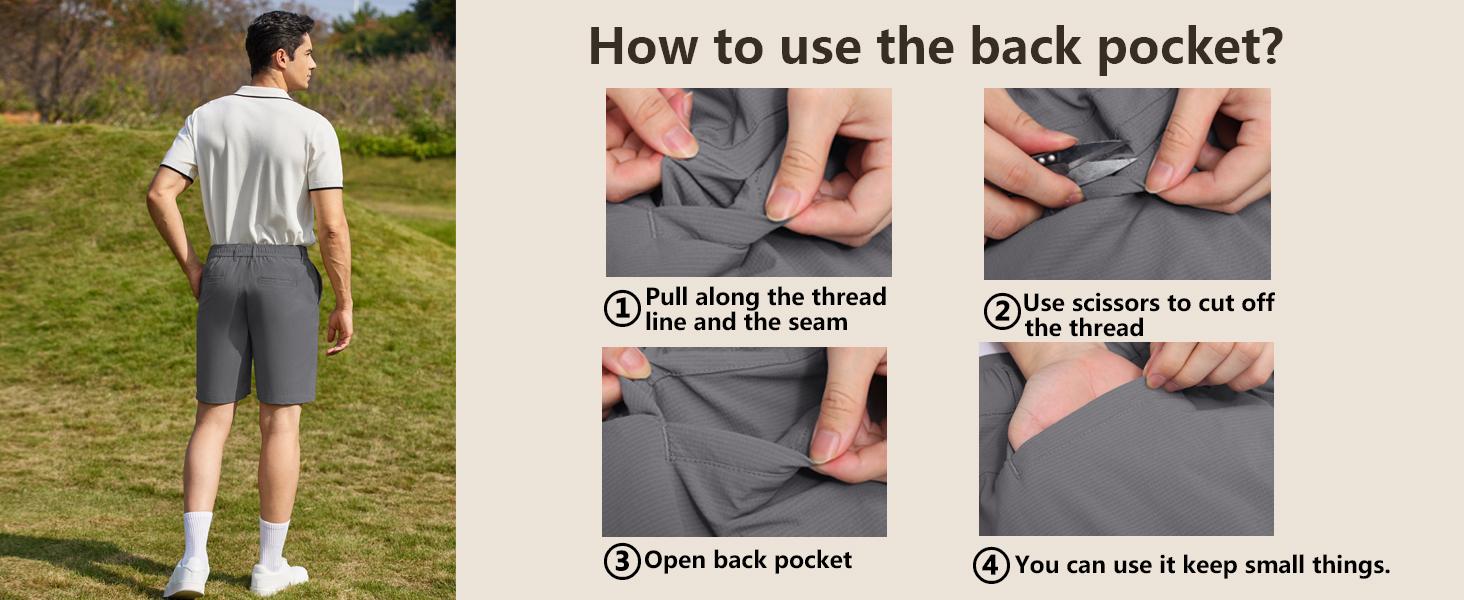 How to use the back pocket?

① Pull along the thread line and the seam

② Use scissors to cut off the thread

③ Open back pocket

④ You can use it keep small things.