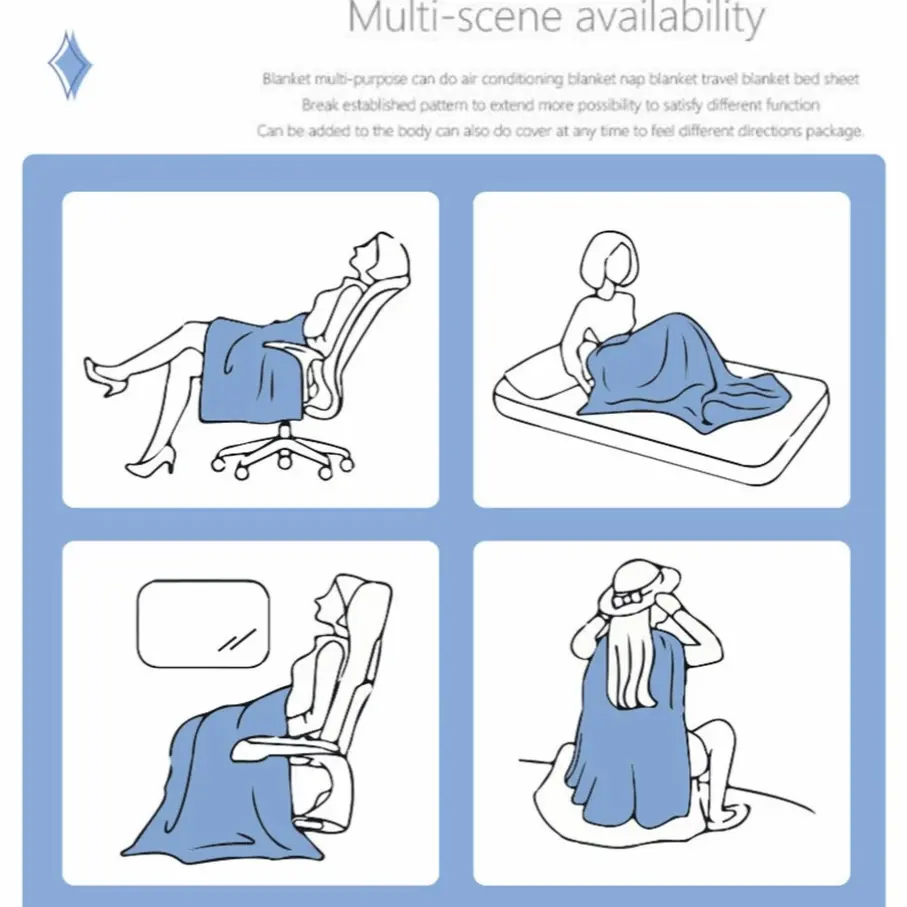 Multi-scene availability

Blanket multi-purpose can do air conditioning blanket nap blanket travel blanket bed sheet
Break established pattern to extend more possibility to satisfy different function
Can be added to the body can also do cover at any time to feel different directions package.