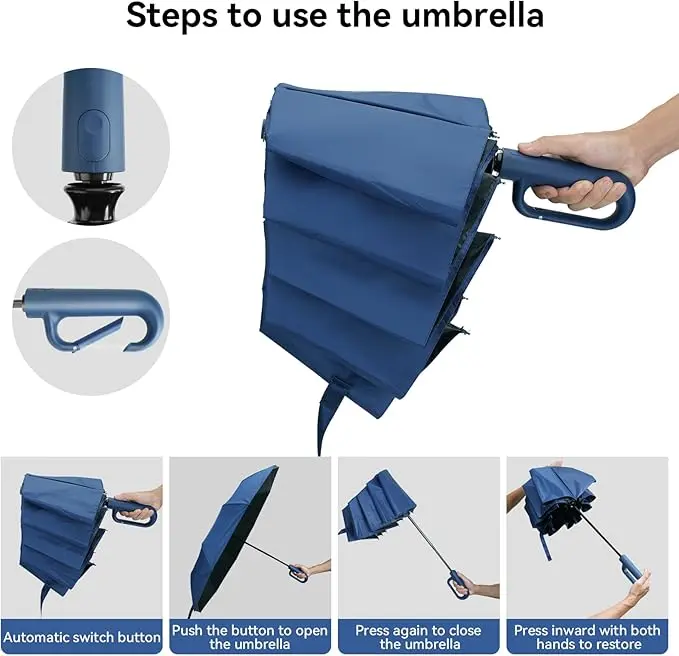 Steps to use the umbrella

Automatic switch button

Push the button to open the umbrella

Press again to close the umbrella

Press inward with both hands to restore