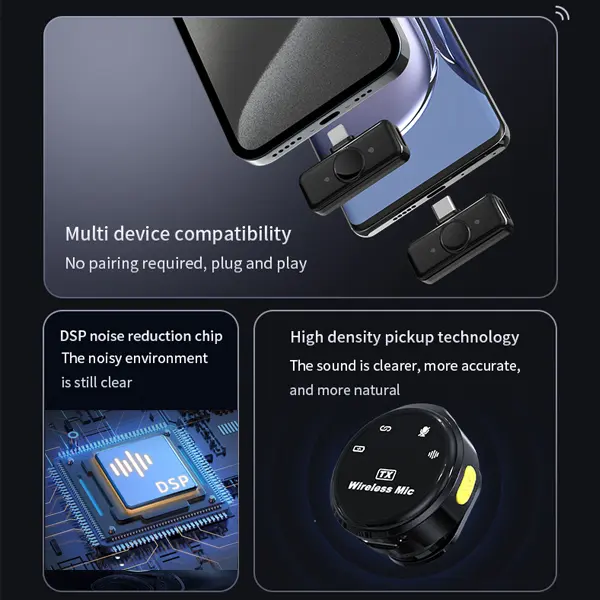 Multi device compatibility
No pairing required, plug and play

DSP noise reduction chip
The noisy environment is still clear

DSP

High density pickup technology
The sound is clearer, more accurate, and more natural

TX
Wireless Mic