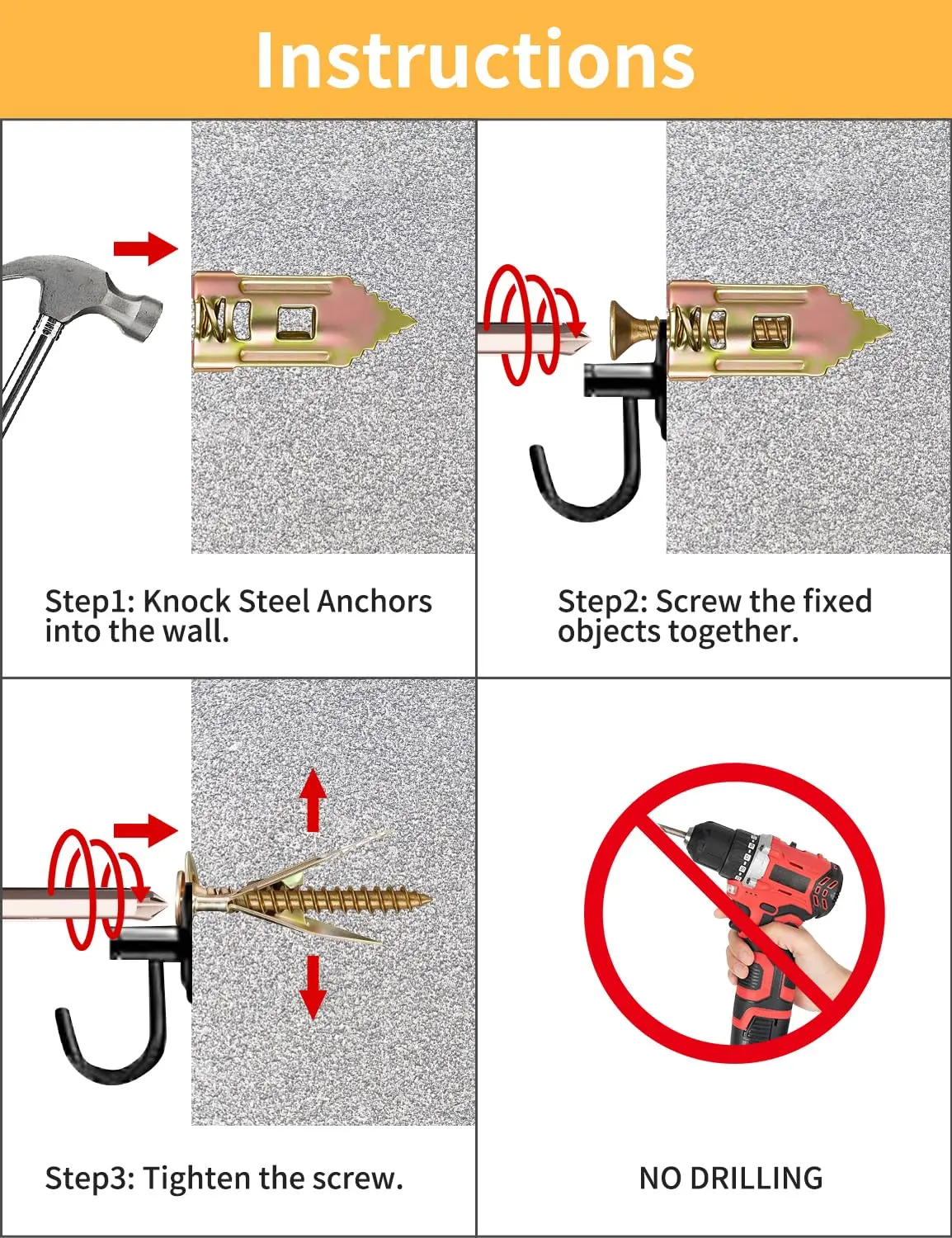 Instructions

Step1: Knock Steel Anchors into the wall.

Step2: Screw the fixed objects together.

Step3: Tighten the screw.

NO DRILLING