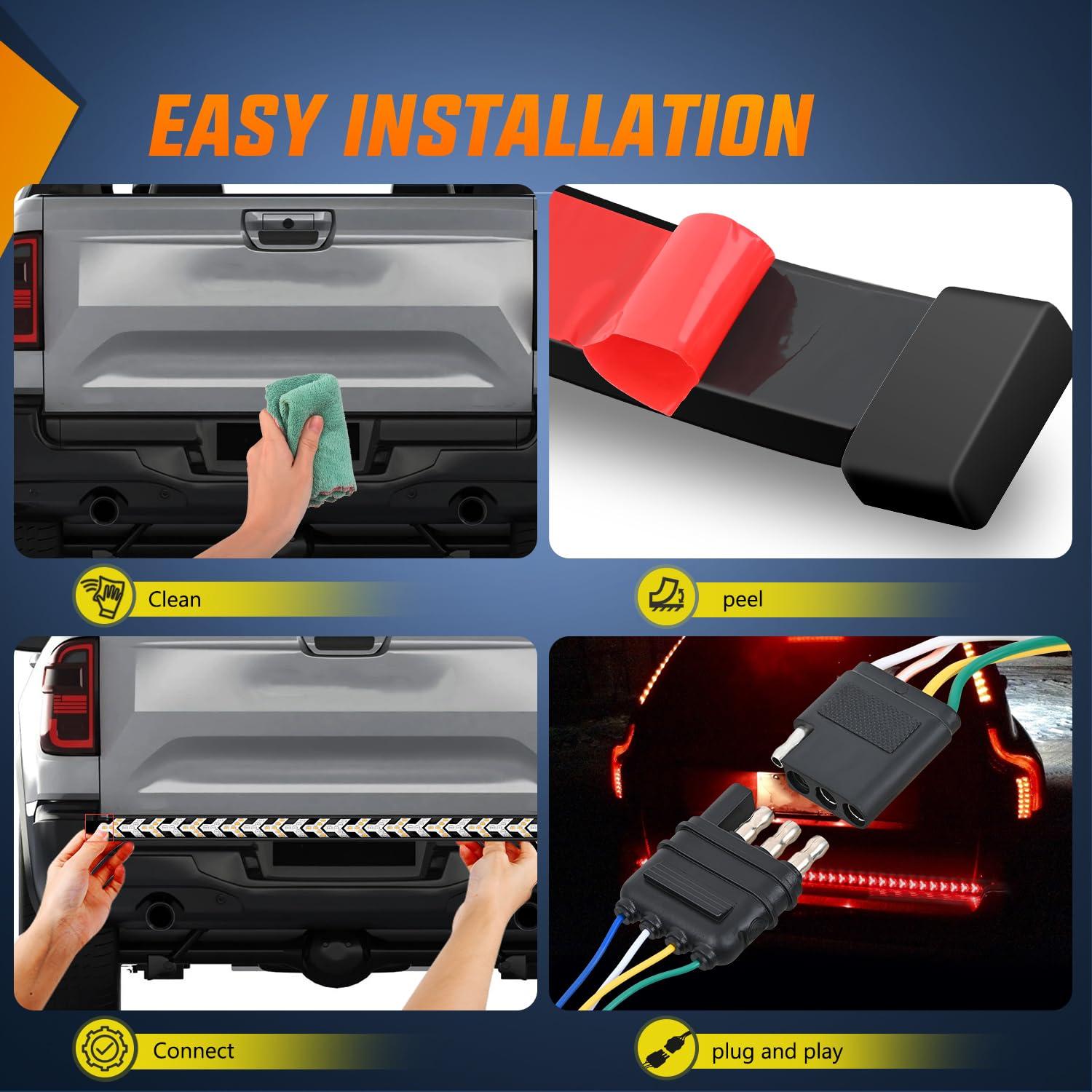 EASY INSTALLATION

Clean

peel

Connect

plug and play