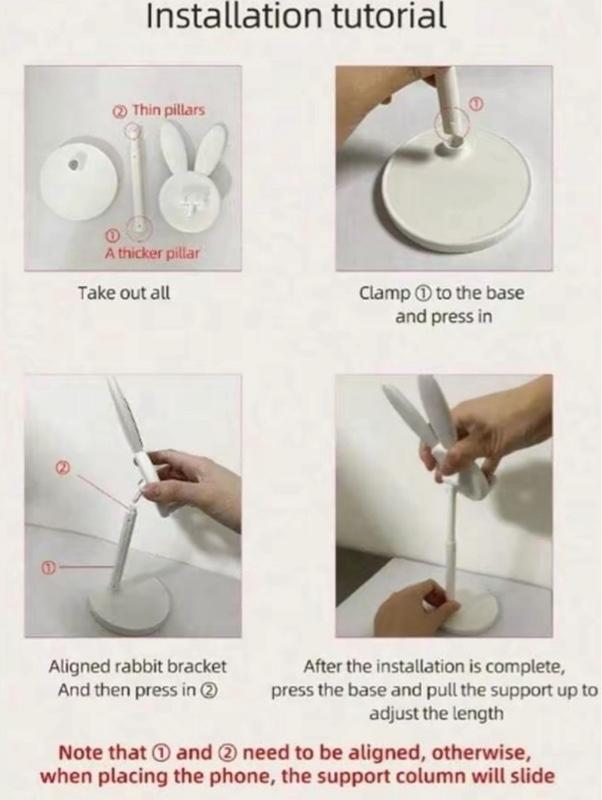 Installation tutorial

② Thin pillars

①
A thicker pillar

Take out all

①

Clamp ① to the base and press in

②

①

Aligned rabbit bracket And then press in ②

After the installation is complete, press the base and pull the support up to adjust the length

Note that ① and ② need to be aligned, otherwise, when placing the phone, the support column will slide