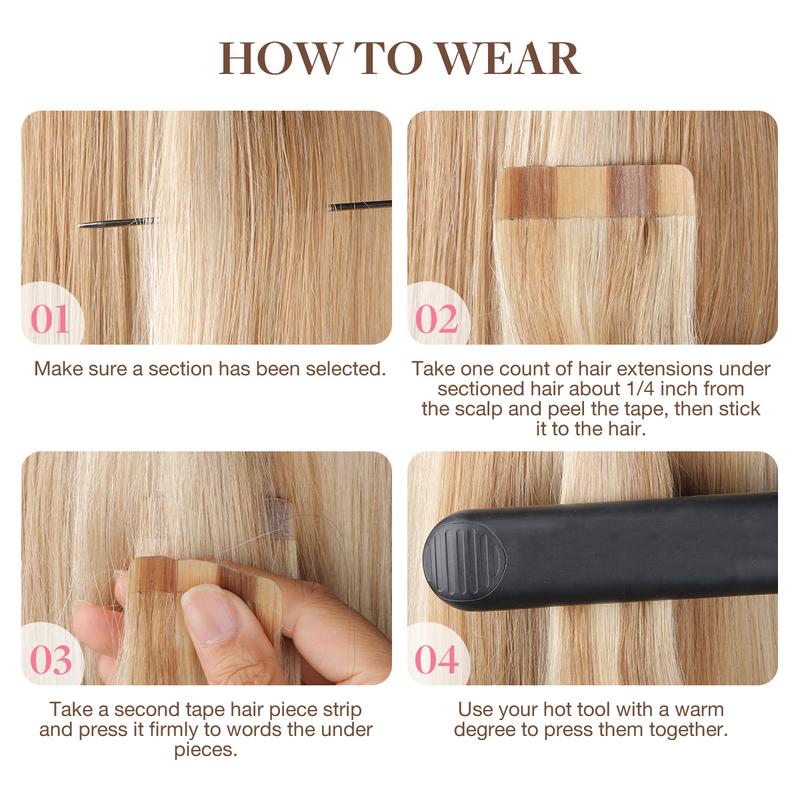 HOW TO WEAR

01

Make sure a section has been selected.

02

Take one count of hair extensions under sectioned hair about 1/4 inch from the scalp and peel the tape, then stick it to the hair.

03

Take a second tape hair piece strip and press it firmly to words the under pieces.

04

Use your hot tool with a warm degree to press them together.