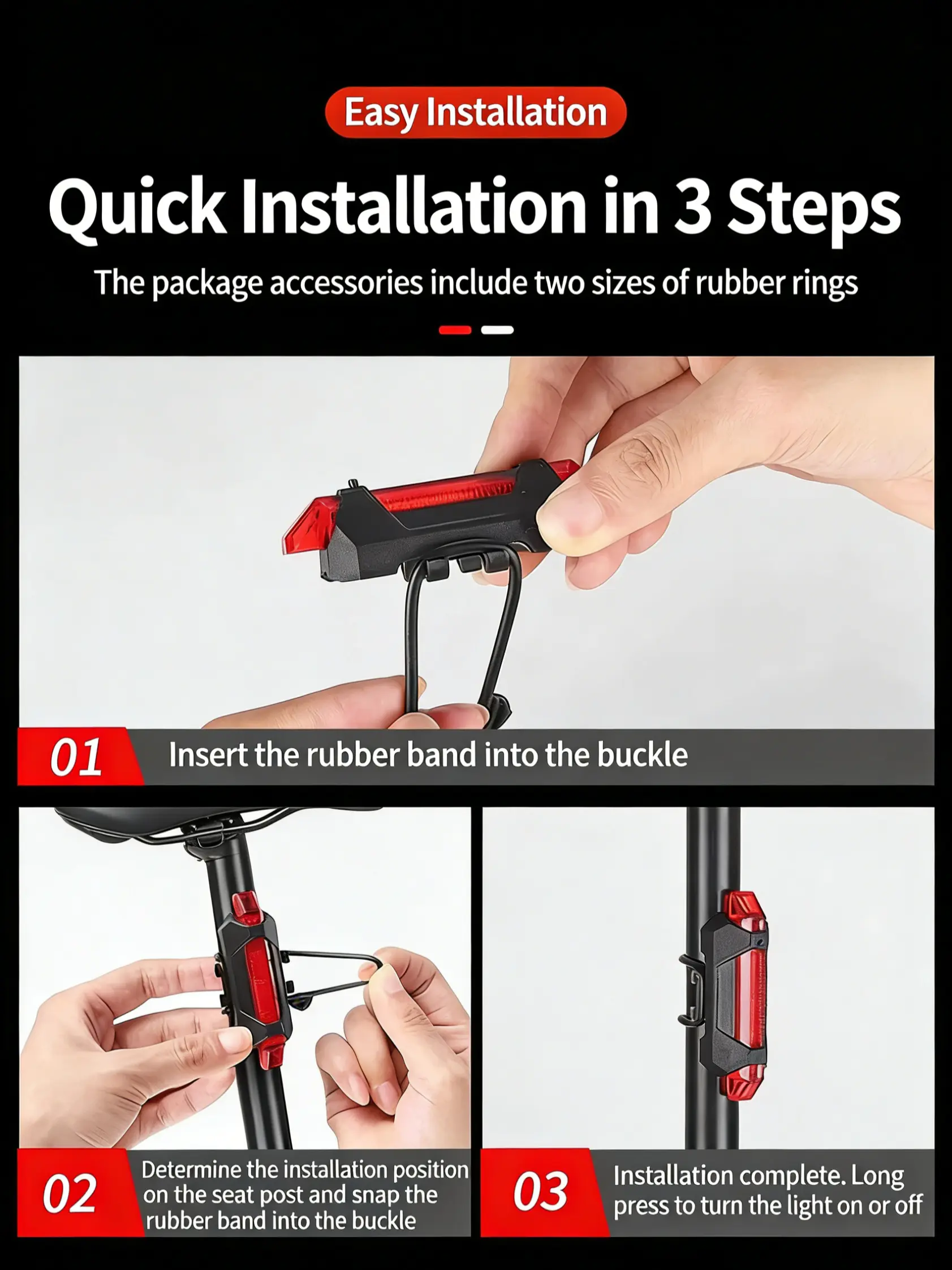 Easy Installation

Quick Installation in 3 Steps

The package accessories include two sizes of rubber rings

01 Insert the rubber band into the buckle

02 Determine the installation position on the seat post and snap the rubber band into the buckle

03 Installation complete. Long press to turn the light on or off