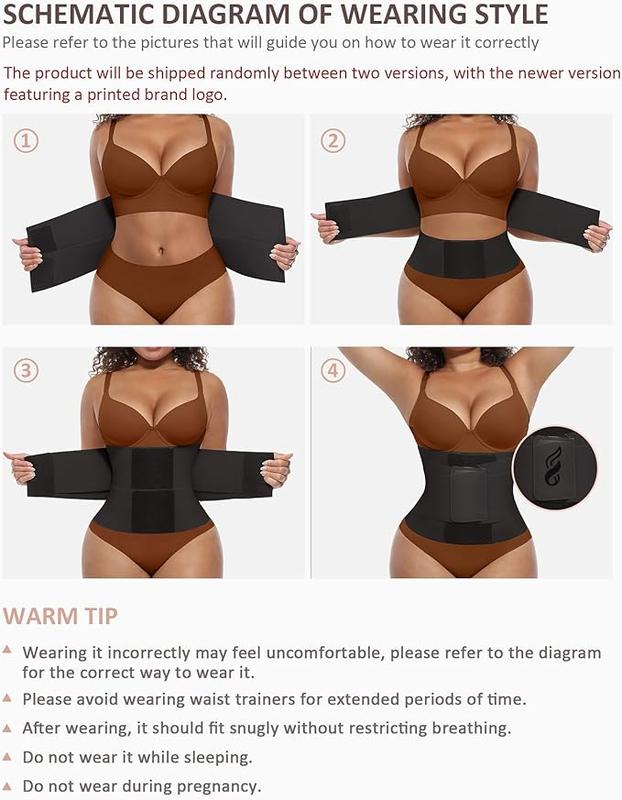 SCHEMATIC DIAGRAM OF WEARING STYLE

Please refer to the pictures that will guide you on how to wear it correctly

The product will be shipped randomly between two versions, with the newer version featuring a printed brand logo.

①

②

③

④

WARM TIP

▲ Wearing it incorrectly may feel uncomfortable, please refer to the diagram for the correct way to wear it.

▲ Please avoid wearing waist trainers for extended periods of time.

▲ After wearing, it should fit snugly without restricting breathing.

▲ Do not wear it while sleeping.

▲ Do not wear during pregnancy.