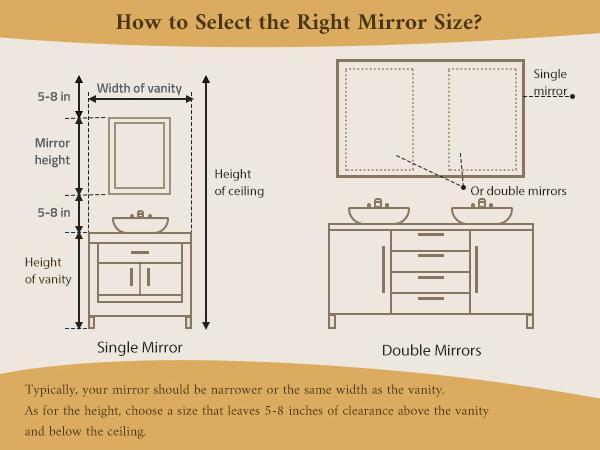 How to Select the Right Mirror Size?

5-8 in

Width of vanity

Mirror height

5-8 in

Height of vanity

Height of ceiling

Single Mirror

Single mirror

Or double mirrors

Double Mirrors

Typically, your mirror should be narrower or the same width as the vanity.
As for the height, choose a size that leaves 5-8 inches of clearance above the vanity and below the ceiling.