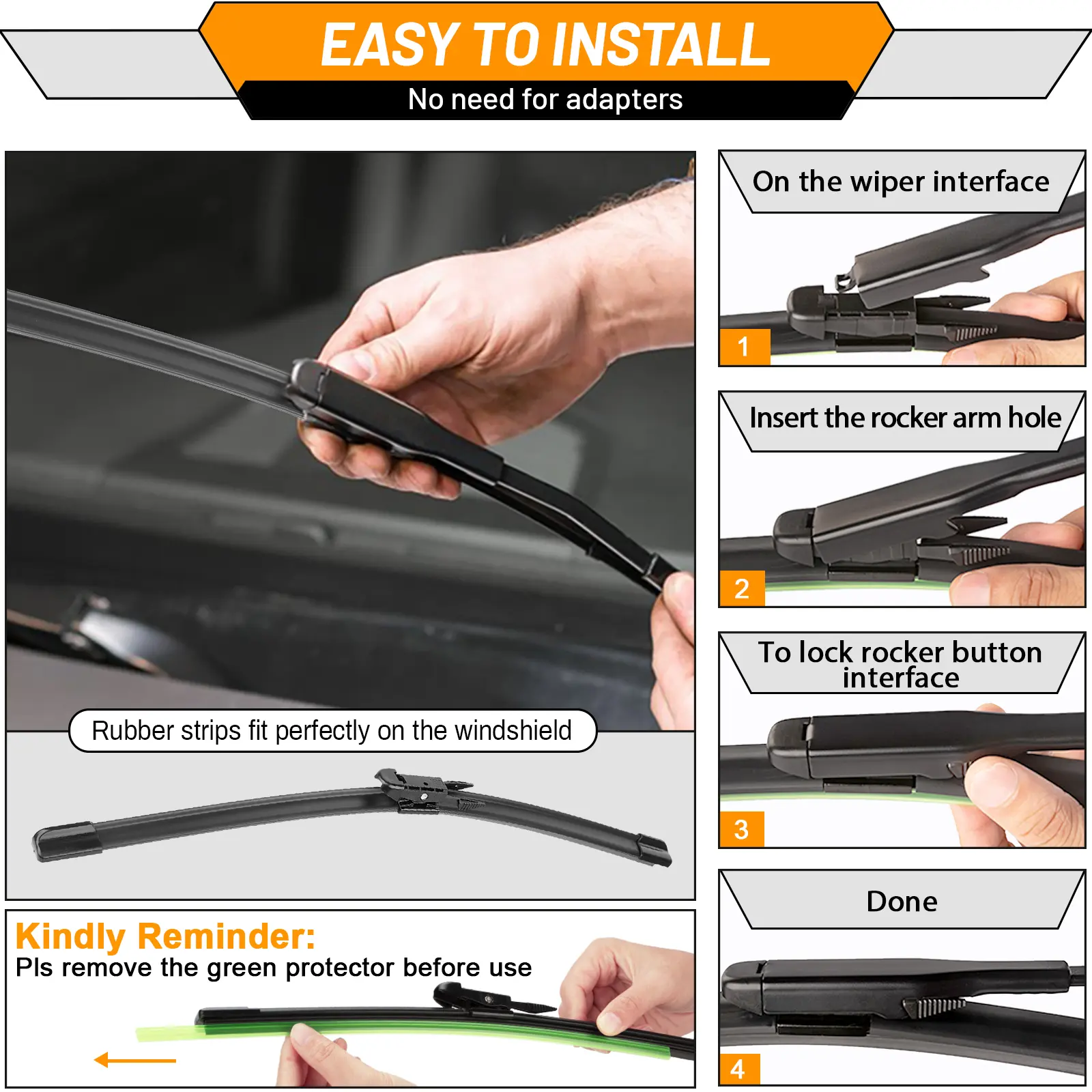 EASY TO INSTALL
No need for adapters

Rubber strips fit perfectly on the windshield

Kindly Reminder:
Pls remove the green protector before use

On the wiper interface
1

Insert the rocker arm hole
2

To lock rocker button interface
3

Done
4