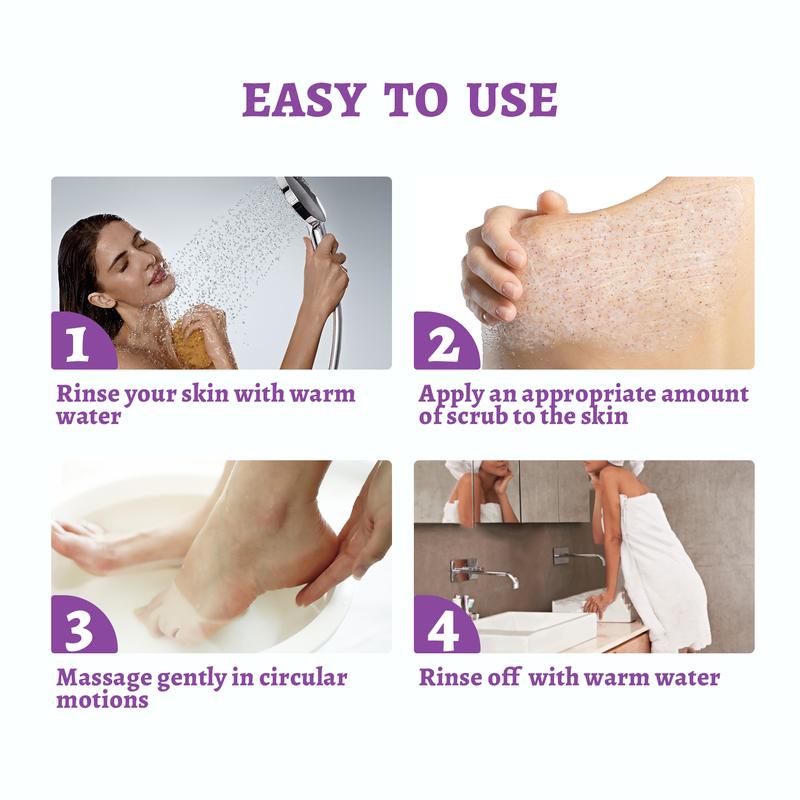 EASY TO USE

1

Rinse your skin with warm water

2

Apply an appropriate amount of scrub to the skin

3

Massage gently in circular motions

4

Rinse off with warm water