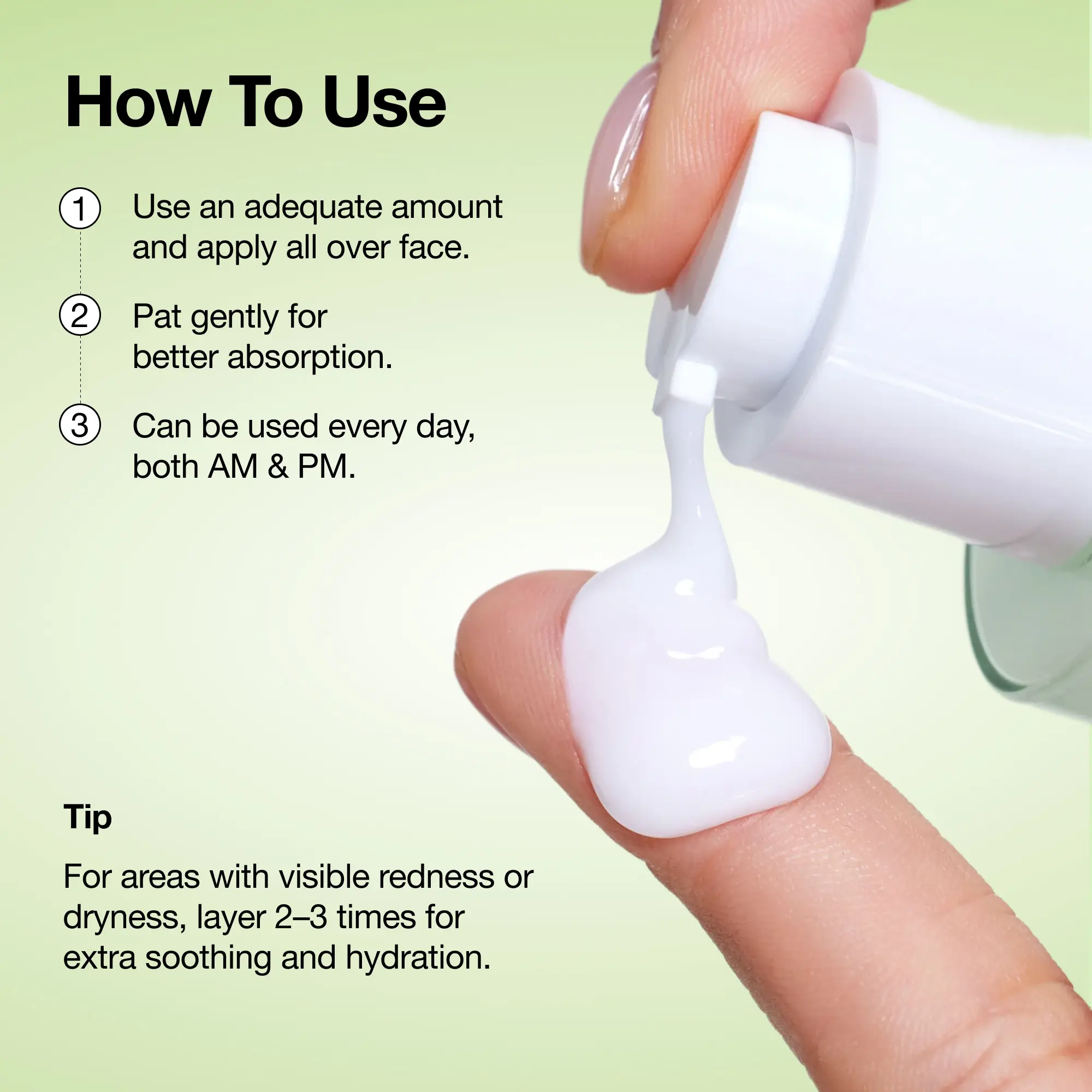 How To Use

1 Use an adequate amount and apply all over face.

2 Pat gently for better absorption.

3 Can be used every day, both AM & PM.

Tip

For areas with visible redness or dryness, layer 2–3 times for extra soothing and hydration.