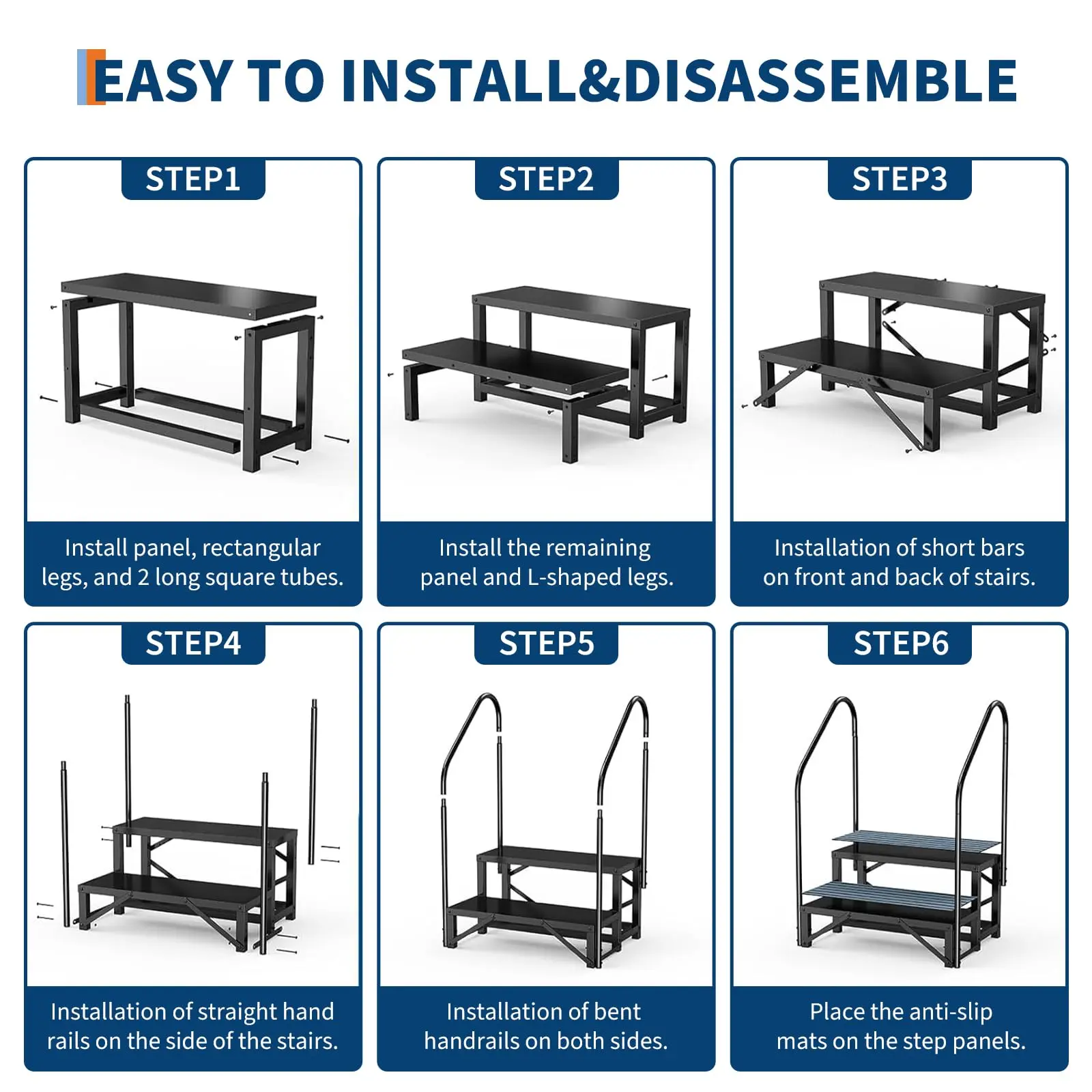 EASY TO INSTALL&DISASSEMBLE

STEP1

Install panel, rectangular legs, and 2 long square tubes.

STEP2

Install the remaining panel and L-shaped legs.

STEP3

Installation of short bars on front and back of stairs.

STEP4

Installation of straight hand rails on the side of the stairs.

STEP5

Installation of bent handrails on both sides.

STEP6

Place the anti-slip mats on the step panels.