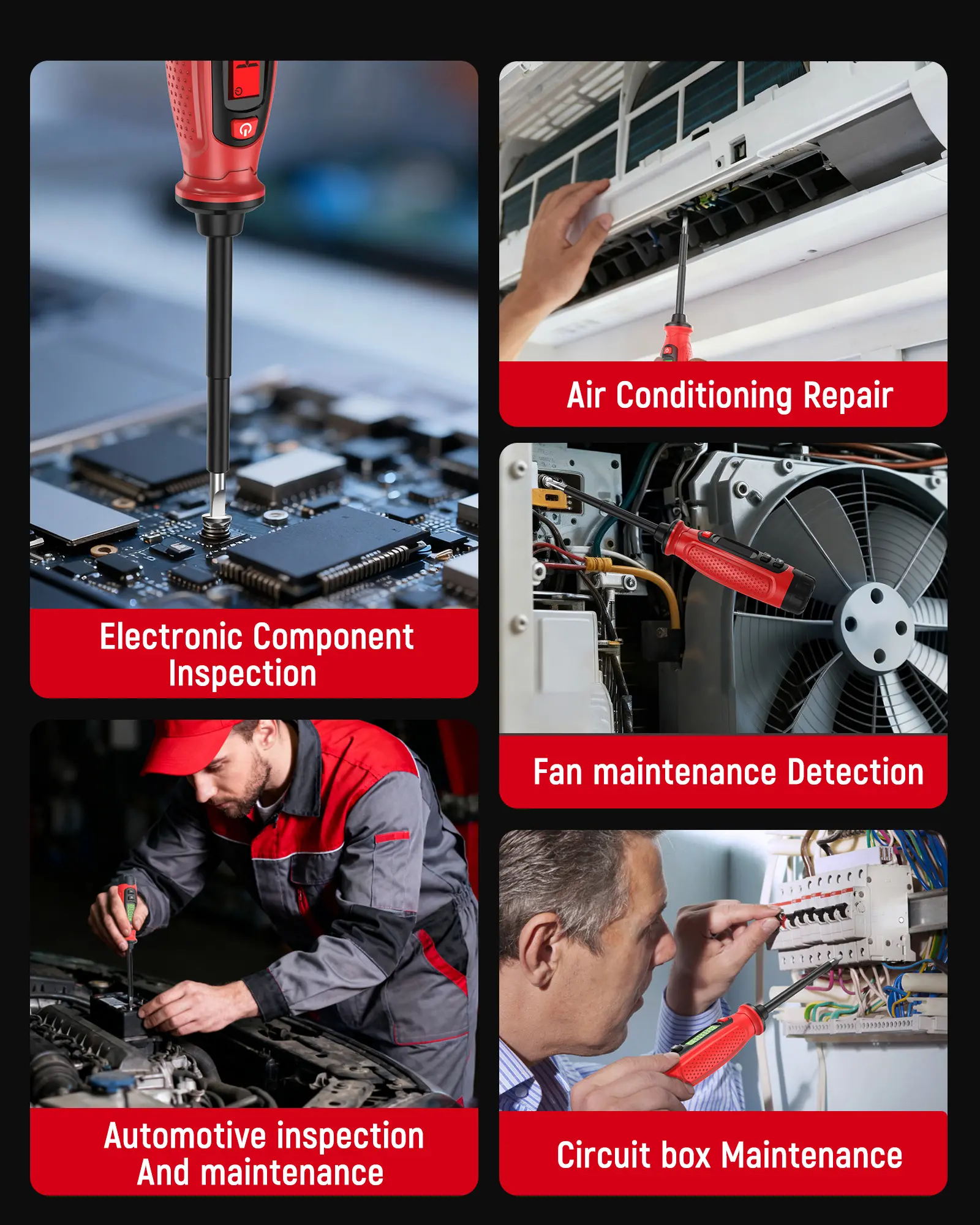 Electronic Component Inspection

Automotive inspection And maintenance

Air Conditioning Repair

Fan maintenance Detection

Circuit box Maintenance