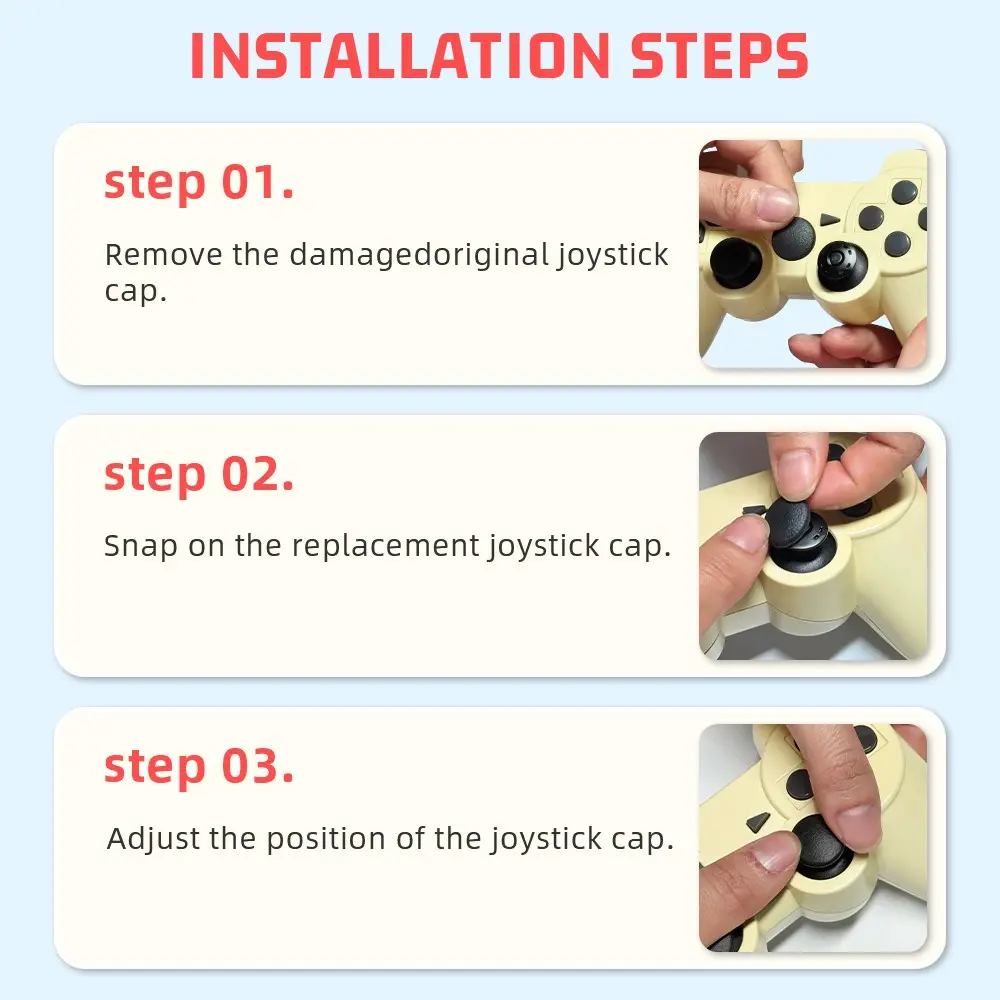 INSTALLATION STEPS

step 01.

Remove the damagedoriginal joystick cap.

step 02.

Snap on the replacement joystick cap.

step 03.

Adjust the position of the joystick cap.