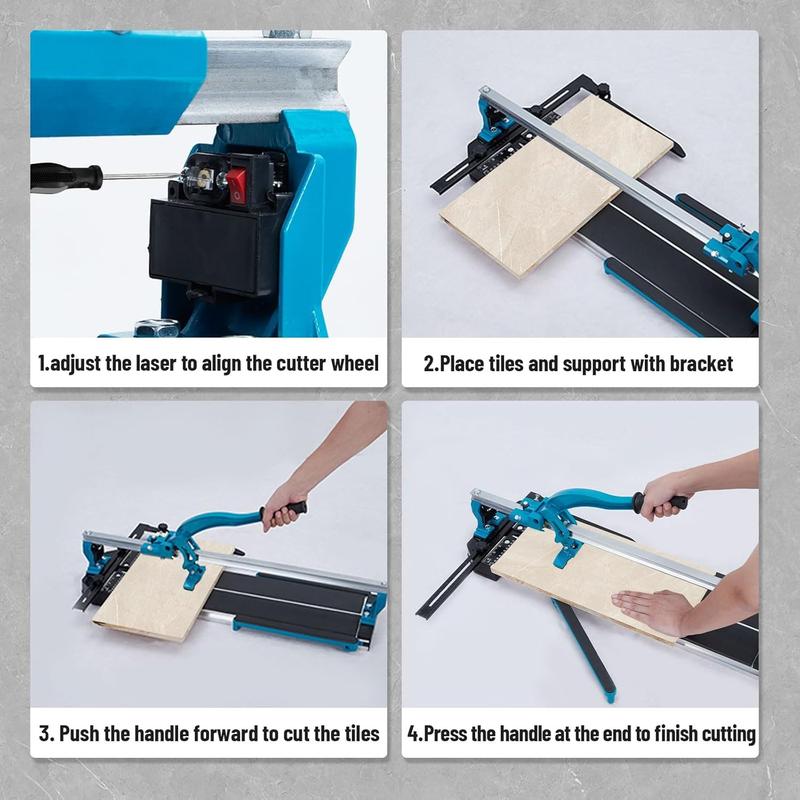 1.adjust the laser to align the cutter wheel

2.Place tiles and support with bracket

3. Push the handle forward to cut the tiles

4.Press the handle at the end to finish cutting