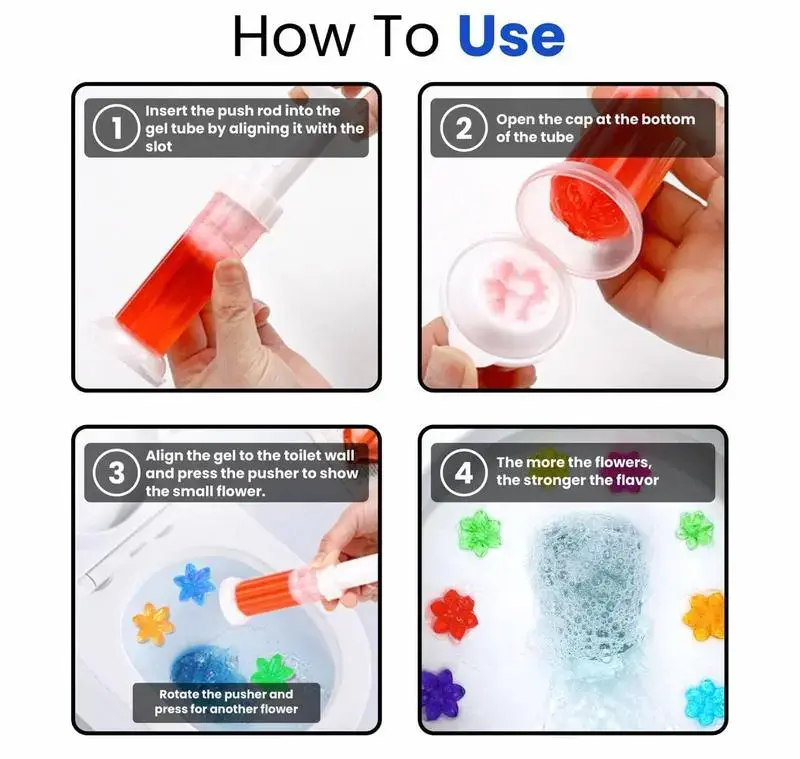 How To Use

1 Insert the push rod into the gel tube by aligning it with the slot

2 Open the cap at the bottom of the tube

3 Align the gel to the toilet wall and press the pusher to show the small flower.

Rotate the pusher and press for another flower

4 The more the flowers, the stronger the flavor