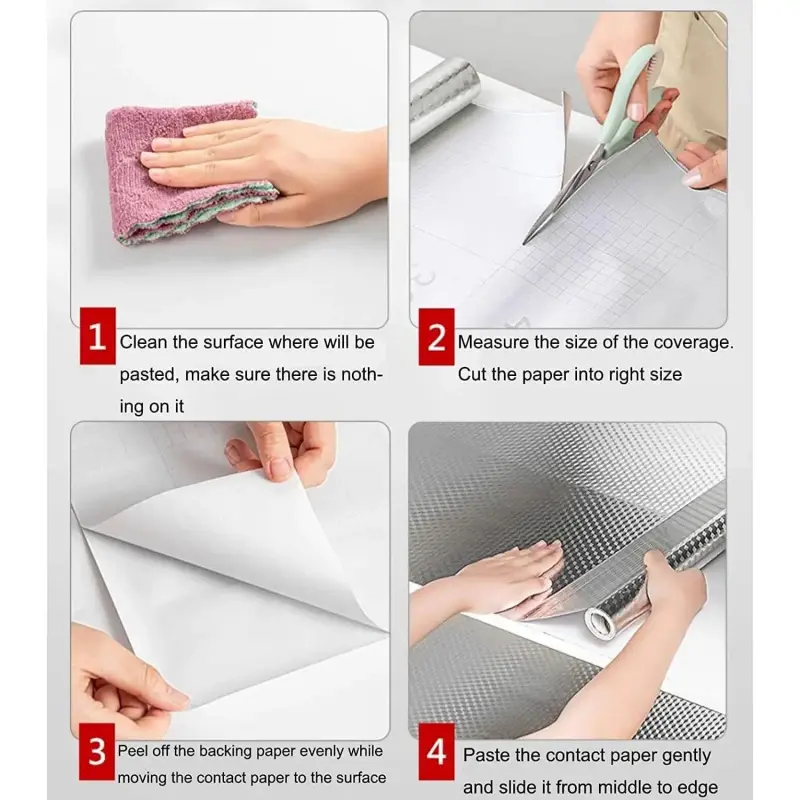 1 Clean the surface where will be pasted, make sure there is nothing on it

2 Measure the size of the coverage. Cut the paper into right size

3 Peel off the backing paper evenly while moving the contact paper to the surface

4 Paste the contact paper gently and slide it from middle to edge