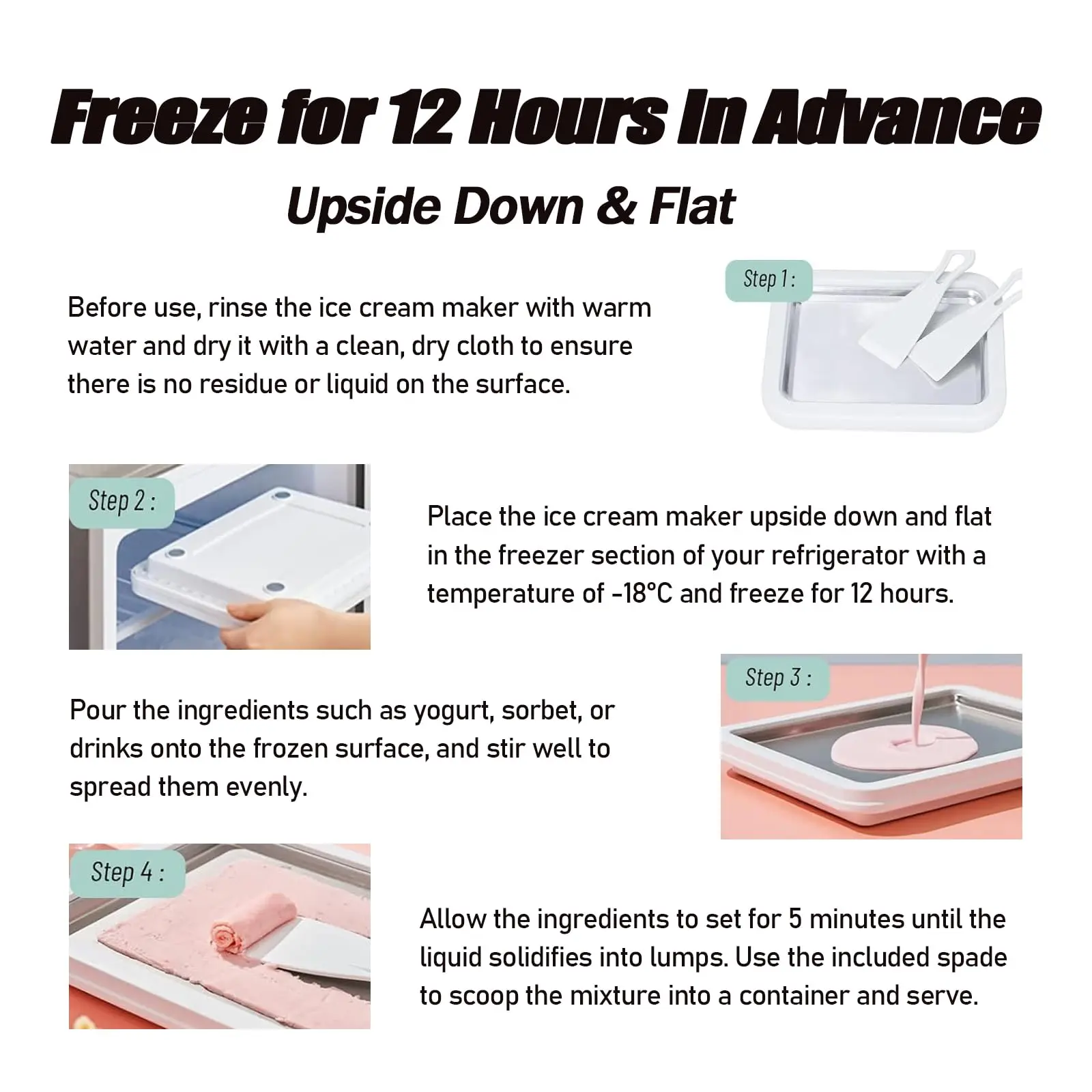 Freeze for 12 Hours In Advance

Upside Down & Flat

Step 1 :

Before use, rinse the ice cream maker with warm water and dry it with a clean, dry cloth to ensure there is no residue or liquid on the surface.

Step 2 :

Place the ice cream maker upside down and flat in the freezer section of your refrigerator with a temperature of -18°C and freeze for 12 hours.

Step 3 :

Pour the ingredients such as yogurt, sorbet, or drinks onto the frozen surface, and stir well to spread them evenly.

Step 4 :

Allow the ingredients to set for 5 minutes until the liquid solidifies into lumps. Use the included spade to scoop the mixture into a container and serve.