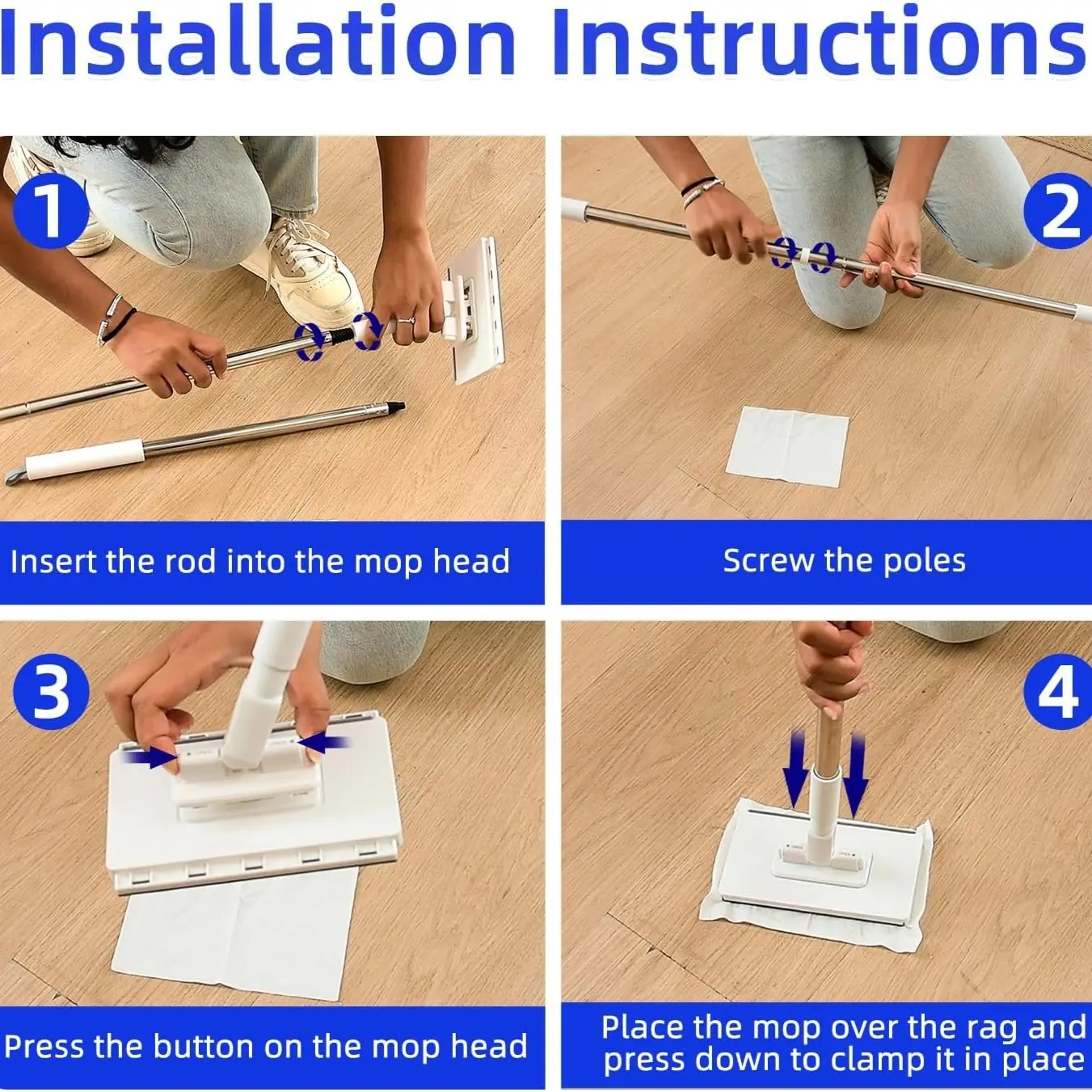 Installation Instructions

1

Insert the rod into the mop head

2

Screw the poles

3

Press the button on the mop head

4

Place the mop over the rag and press down to clamp it in place