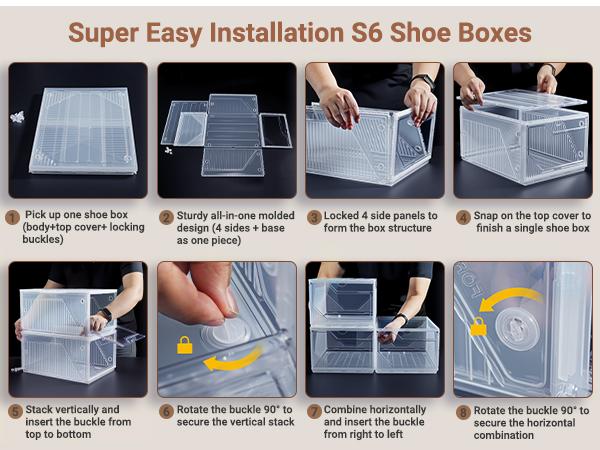 Super Easy Installation S6 Shoe Boxes

1 Pick up one shoe box (body+top cover+ locking buckles)

2 Sturdy all-in-one molded design (4 sides + base as one piece)

3 Locked 4 side panels to form the box structure

4 Snap on the top cover to finish a single shoe box

5 Stack vertically and insert the buckle from top to bottom

6 Rotate the buckle 90° to secure the vertical stack

7 Combine horizontally and insert the buckle from right to left

8 Rotate the buckle 90° to secure the horizontal combination