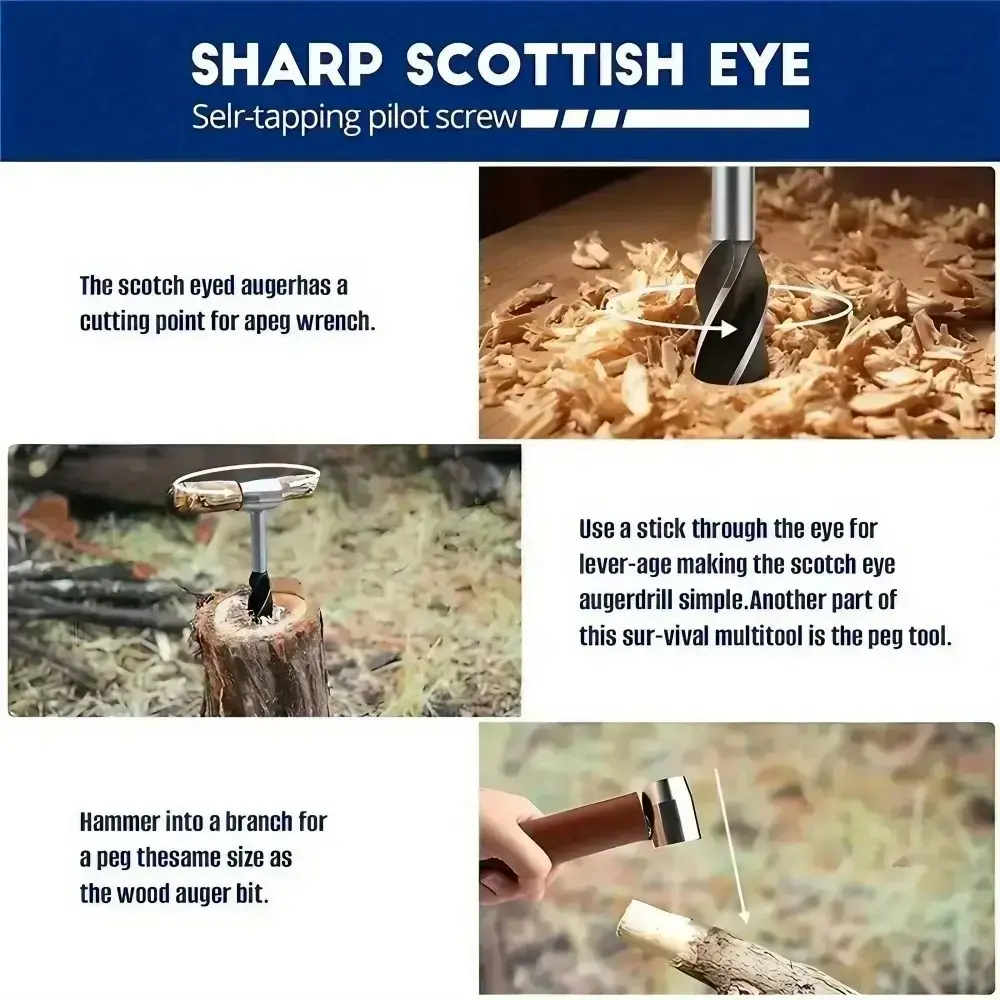 SHARP SCOTTISH EYE
Selr-tapping pilot screw

The scotch eyed augerhas a cutting point for apeg wrench.

Use a stick through the eye for lever-age making the scotch eye augerdrill simple.Another part of this sur-vival multitool is the peg tool.

Hammer into a branch for a peg thesame size as the wood auger bit.